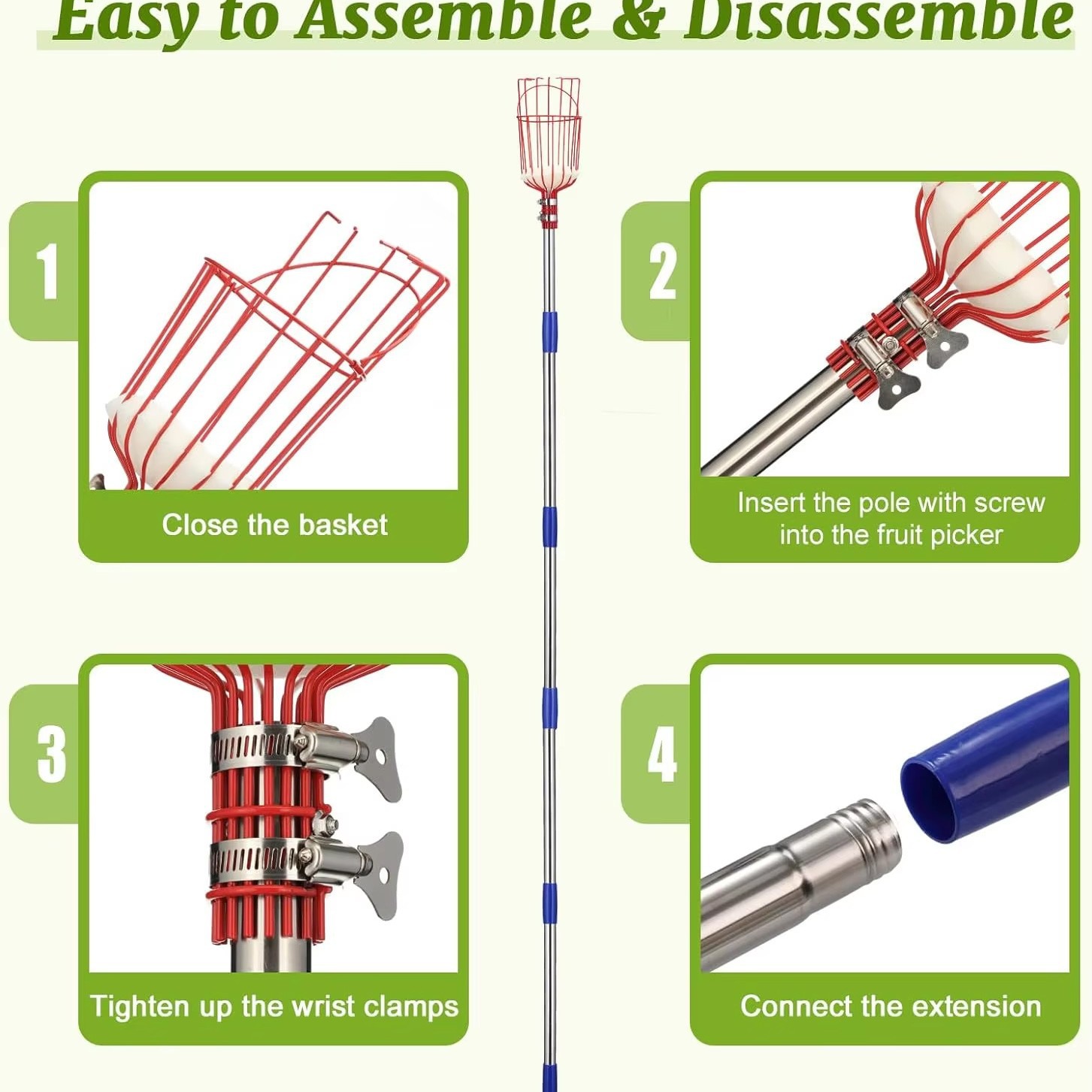 Easy to Assemble & Disassemble

1

Close the basket

2

Insert the pole with screw into the fruit picker

3

Tighten up the wrist clamps

4

Connect the extension