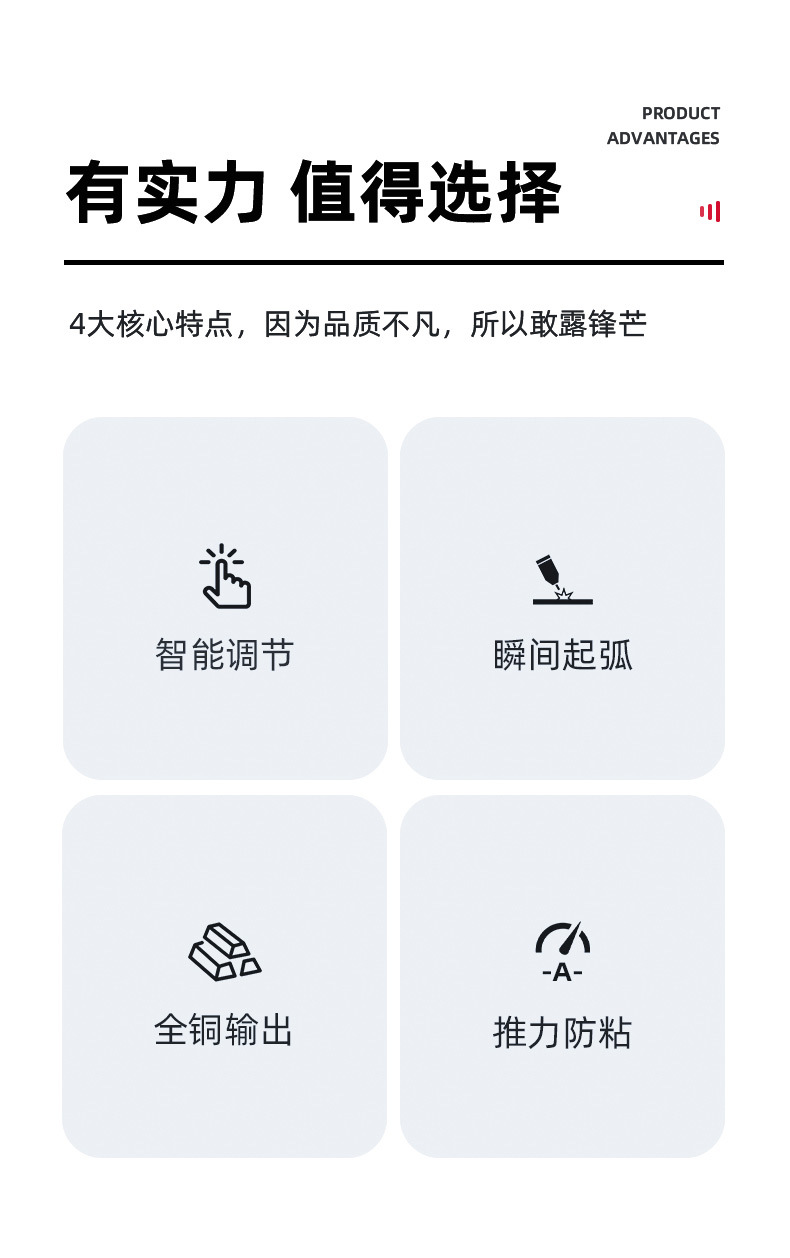 PRODUCT
ADVANTAGES

有实力 值得选择

4大核心特点，因为品质不凡，所以敢露锋芒

智能调节

瞬间起弧

全铜输出

-A-

推力防粘