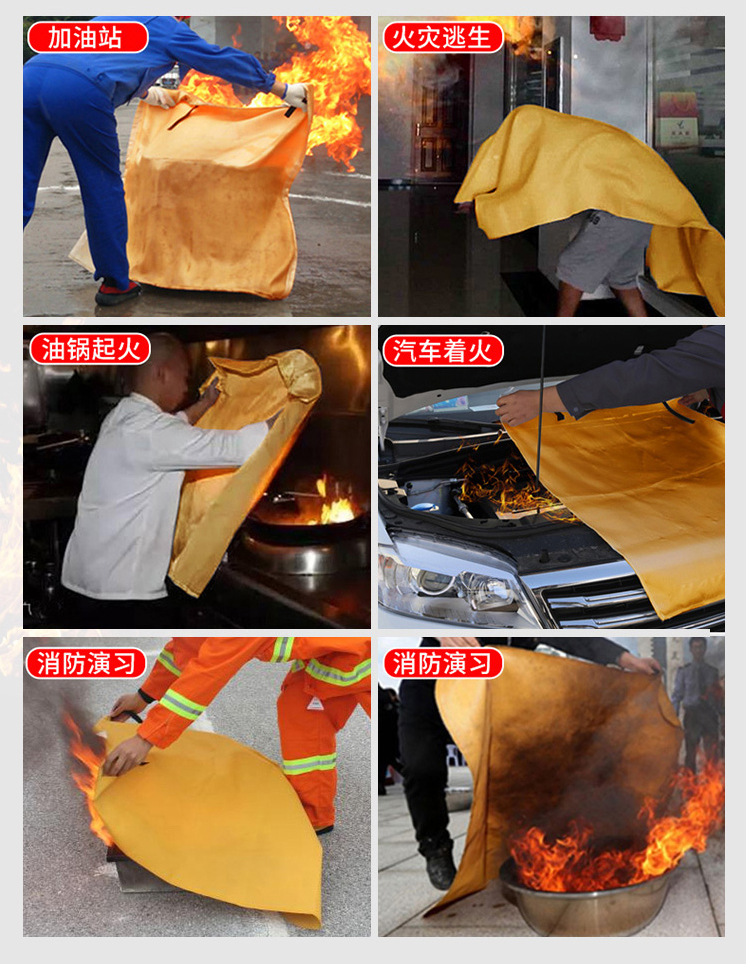 加油站

火灾逃生

油锅起火

汽车着火

消防演习

消防演习