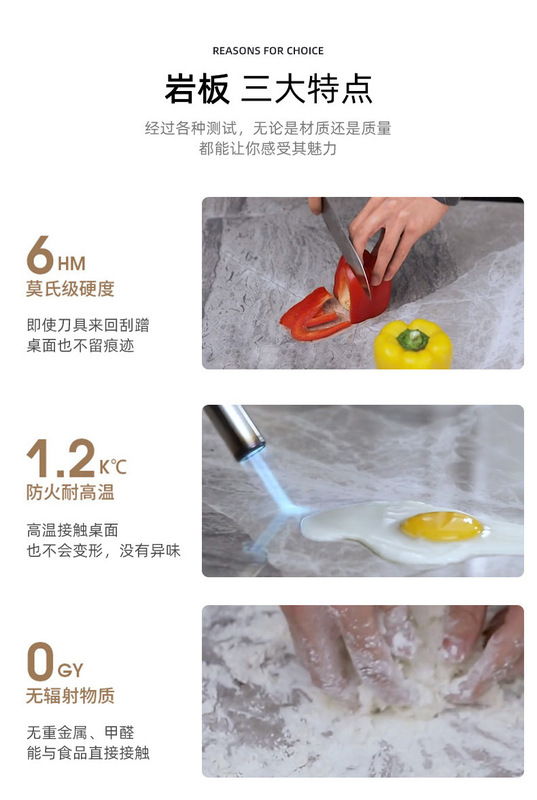 REASONS FOR CHOICE

岩板 三大特点

经过各种测试，无论是材质还是质量
都能让你感受其魅力

6HM
莫氏级硬度

即使刀具来回刮蹭
桌面也不留痕迹

1.2K℃
防火耐高温

高温接触桌面
也不会变形，没有异味

0GY
无辐射物质

无重金属、甲醛
能与食品直接接触