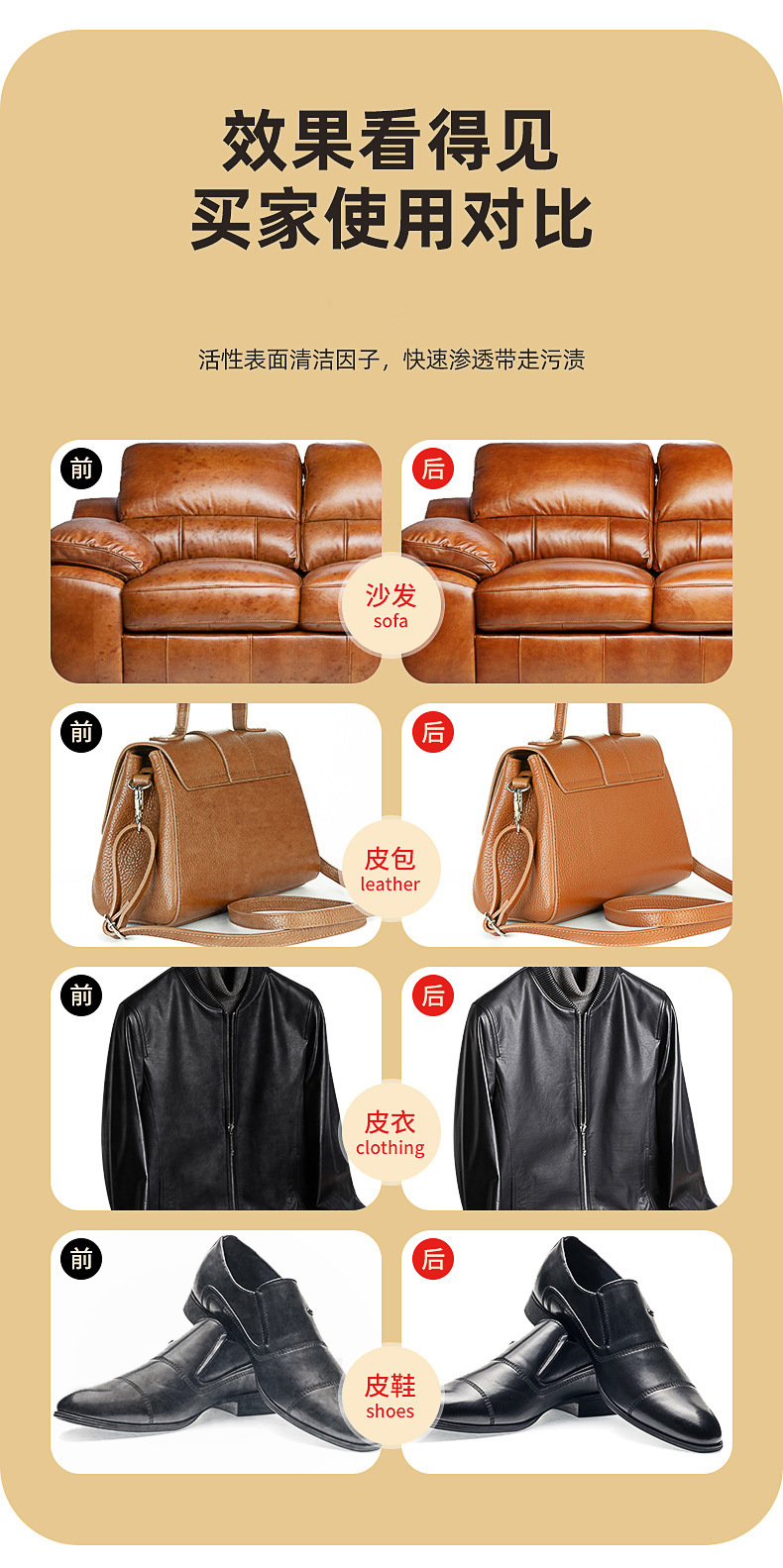 效果看得见
买家使用对比

活性表面清洁因子，快速渗透带走污渍

前

后

沙发
sofa

前

后

皮包
leather

前

后

皮衣
clothing

前

后

皮鞋
shoes