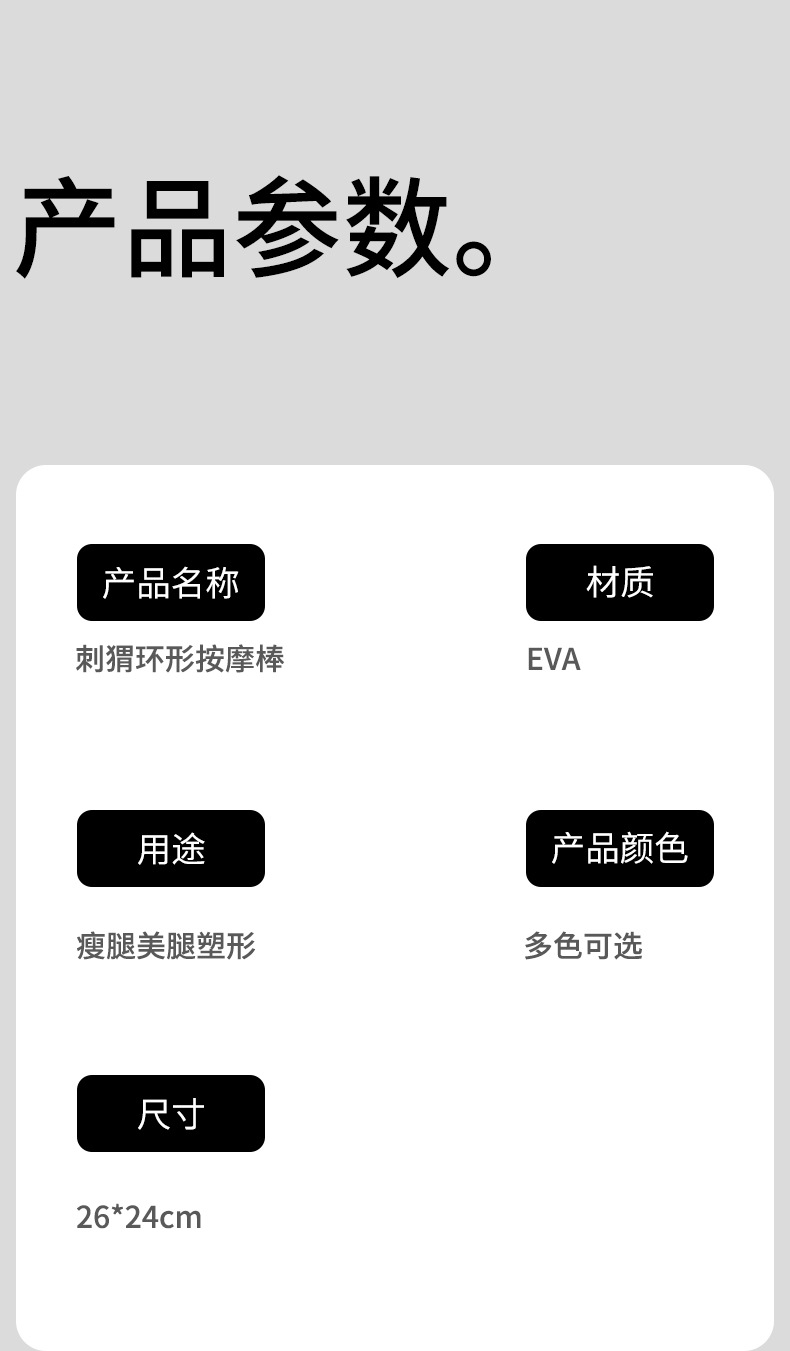 产品参数。

产品名称

刺猬环形按摩棒

材质

EVA

用途

瘦腿美腿塑形

产品颜色

多色可选

尺寸

26*24cm