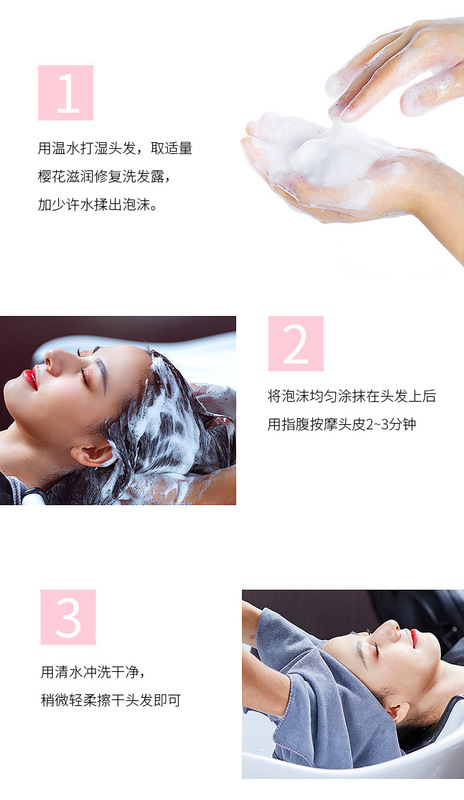 1

用温水打湿头发，取适量樱花滋润修复洗发露，加少许水揉出泡沫。

2

将泡沫均匀涂抹在头发上后用指腹按摩头皮2~3分钟

3

用清水冲洗干净，稍微轻柔擦干头发即可