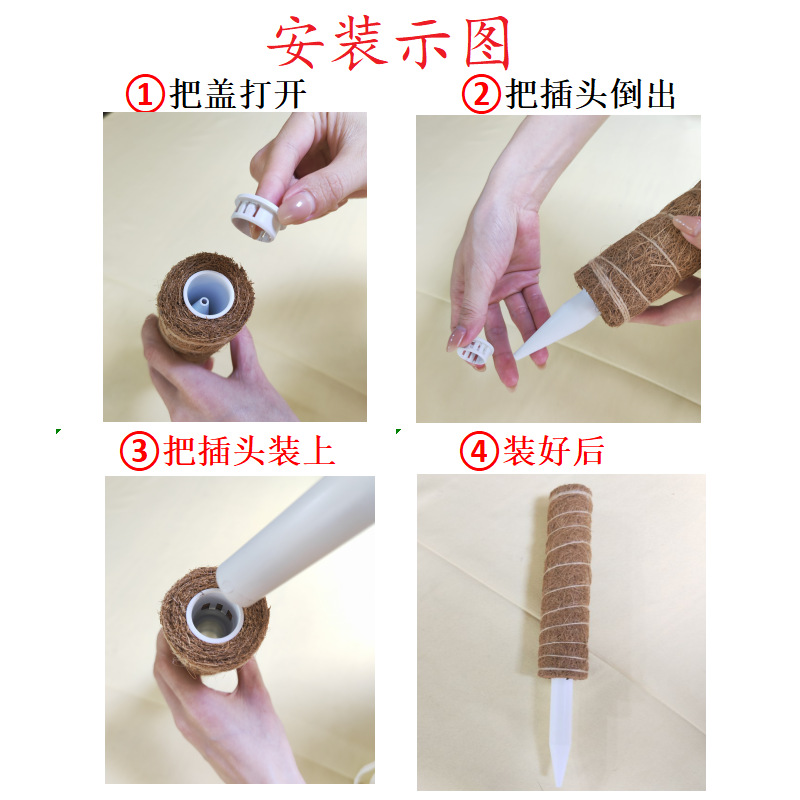 安装示图

①把盖打开

②把插头倒出

③把插头装上

④装好后