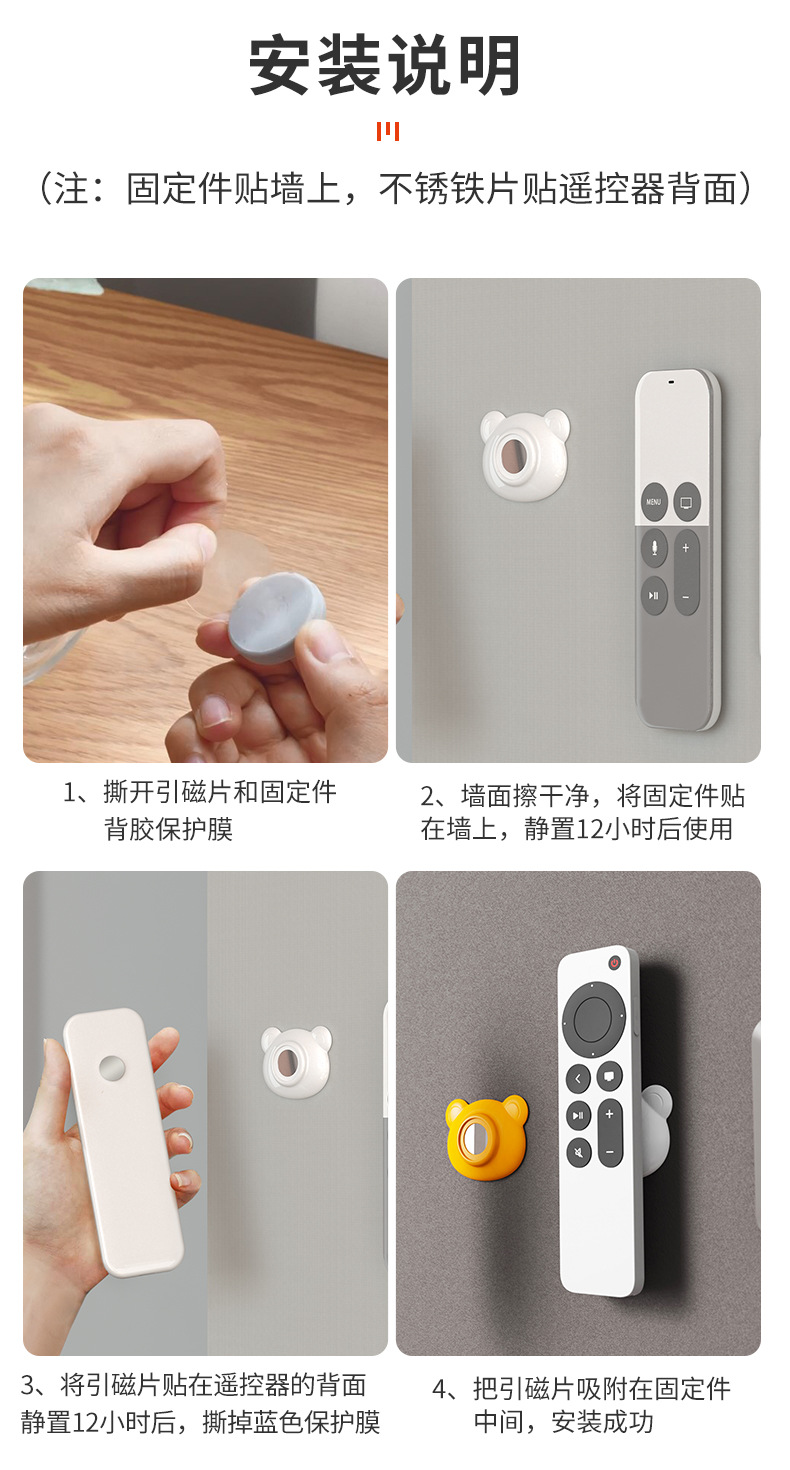 安装说明

（注：固定件贴墙上，不锈铁片贴遥控器背面）

MENU

1、撕开引磁片和固定件背胶保护膜

2、墙面擦干净，将固定件贴在墙上，静置12小时后使用

3、将引磁片贴在遥控器的背面静置12小时后，撕掉蓝色保护膜

4、把引磁片吸附在固定件中间，安装成功