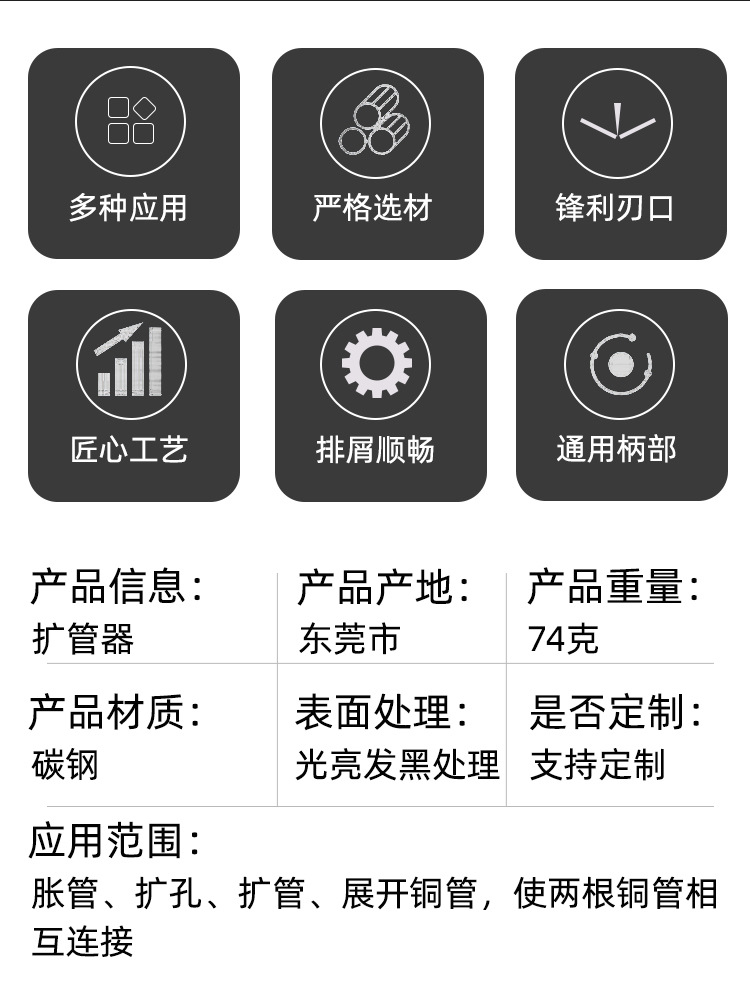 多种应用

严格选材

锋利刃口

匠心工艺

排屑顺畅

通用柄部

产品信息：
扩管器

产品产地：
东莞市

产品重量：
74克

产品材质：
碳钢

表面处理：
光亮发黑处理

是否定制：
支持定制

应用范围：
胀管、扩孔、扩管、展开铜管，使两根铜管相互连接