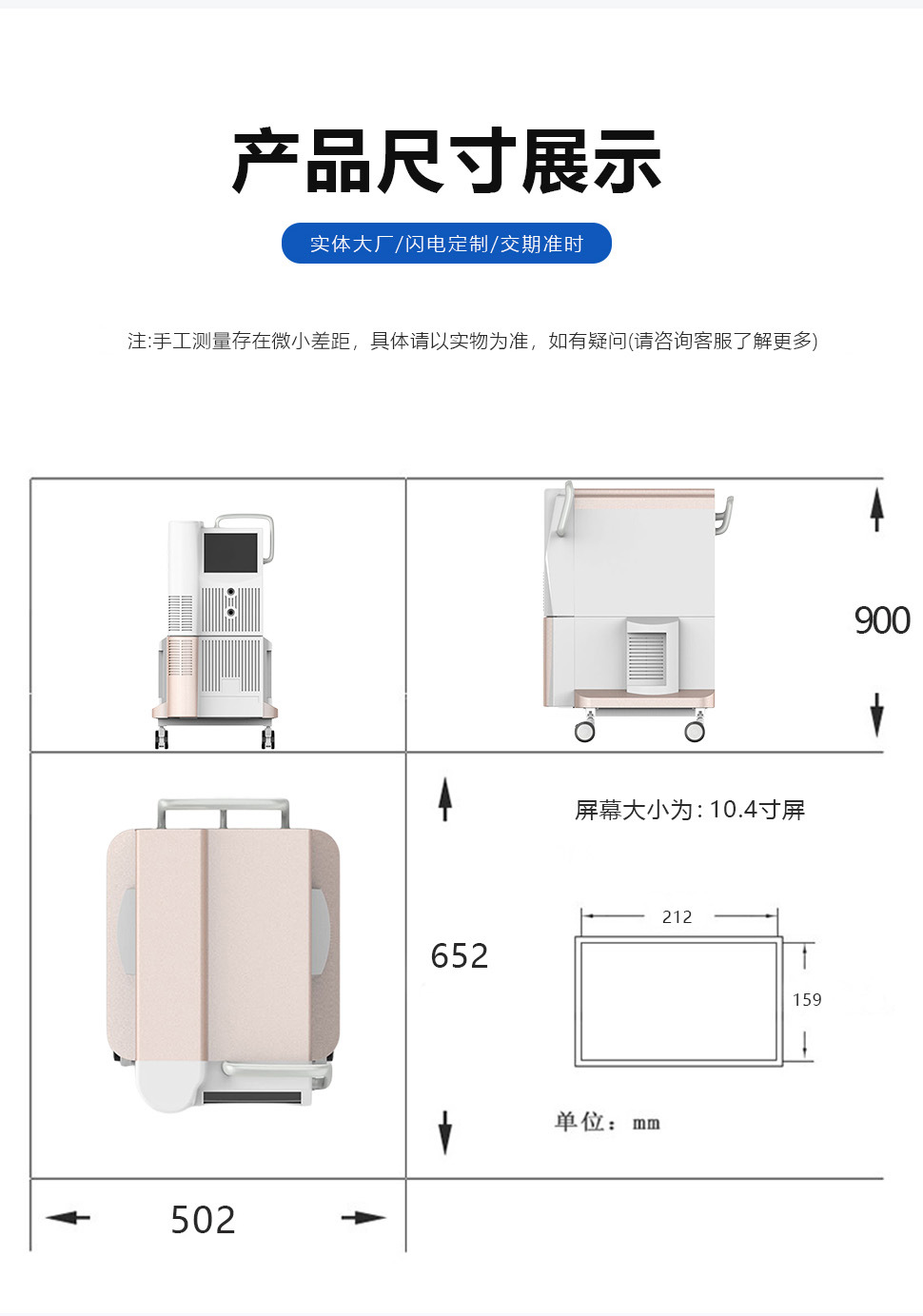 产品尺寸展示

实体大厂/闪电定制/交期准时

注:手工测量存在微小差距，具体请以实物为准，如有疑问(请咨询客服了解更多)

900

屏幕大小为: 10.4寸屏

212

652

159

单位：mm

502