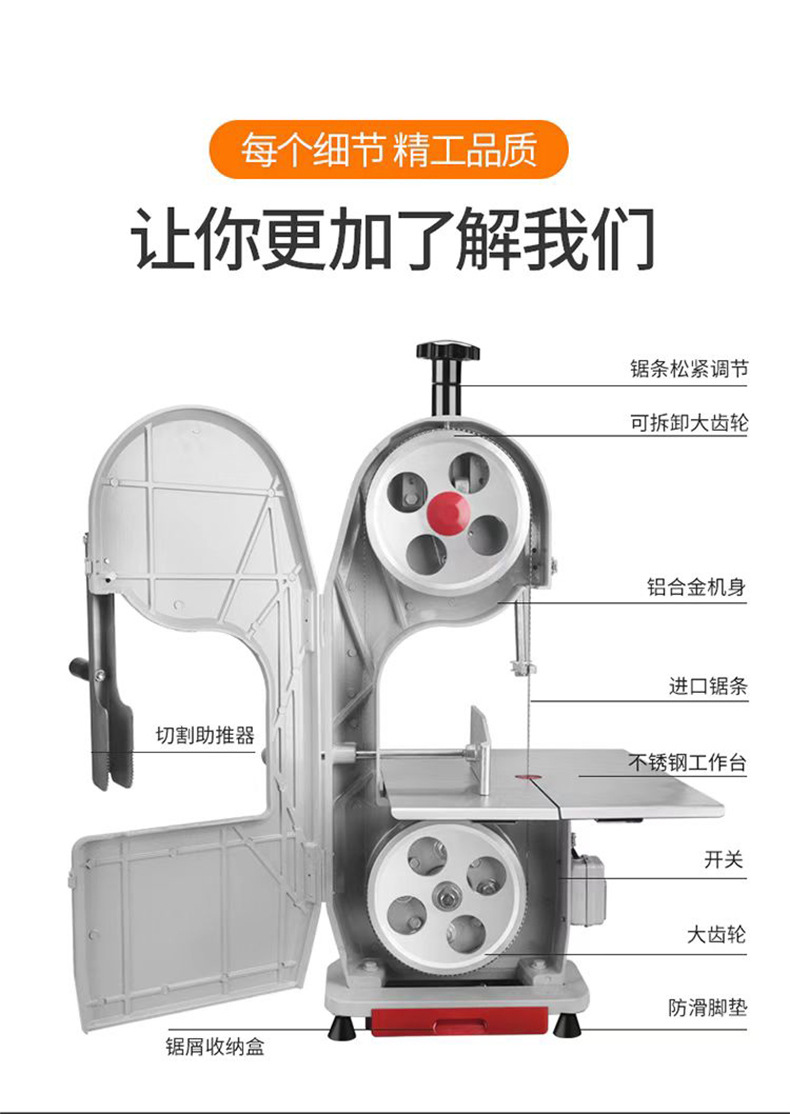 每个细节 精工品质

让你更加了解我们

锯条松紧调节

可拆卸大齿轮

铝合金机身

进口锯条

切割助推器

不锈钢工作台

开关

大齿轮

防滑脚垫

锯屑收纳盒