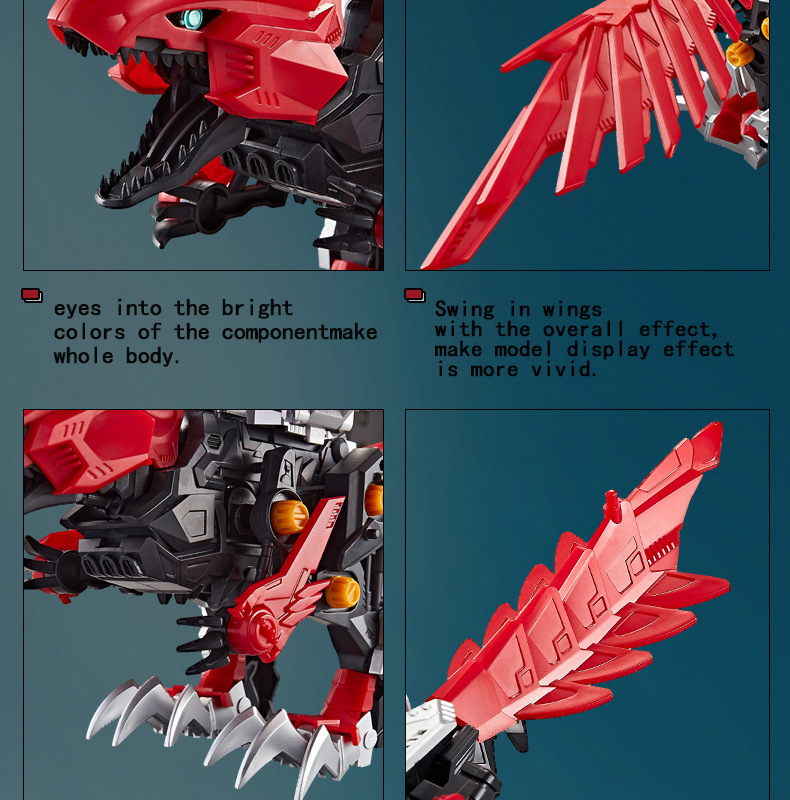 eyes into the bright colors of the componentmake whole body.

Swing in wings with the overall effect, make model display effect is more vivid.