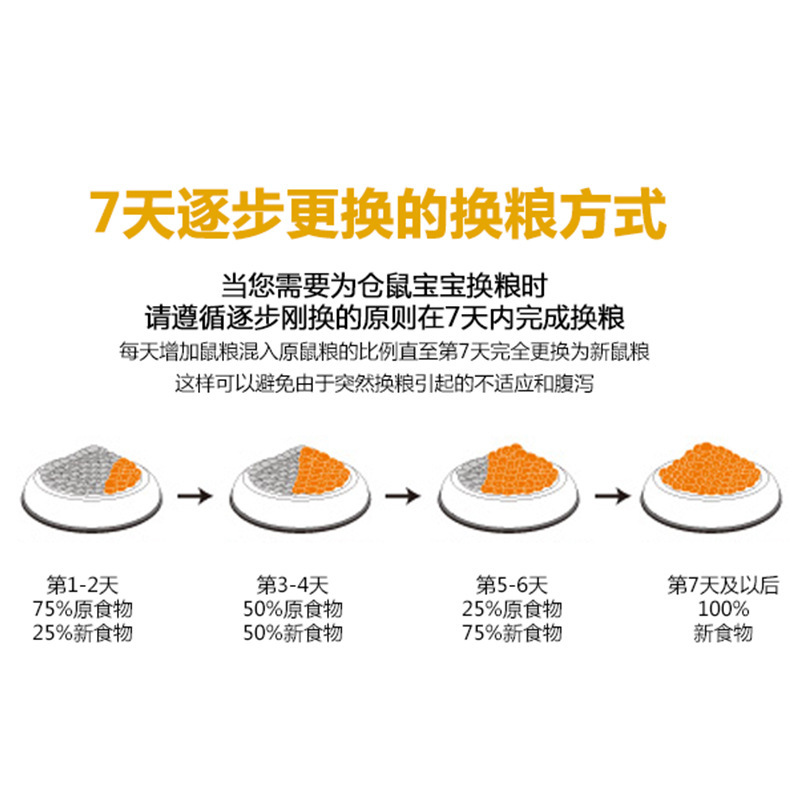 7天逐步更换的换粮方式

当您需要为仓鼠宝宝换粮时
请遵循逐步刚换的原则在7天内完成换粮
每天增加鼠粮混入原鼠粮的比例直至第7天完全更换为新鼠粮
这样可以避免由于突然换粮引起的不适应和腹泻

第1-2天
75%原食物
25%新食物

第3-4天
50%原食物
50%新食物

第5-6天
25%原食物
75%新食物

第7天及以后
100%
新食物