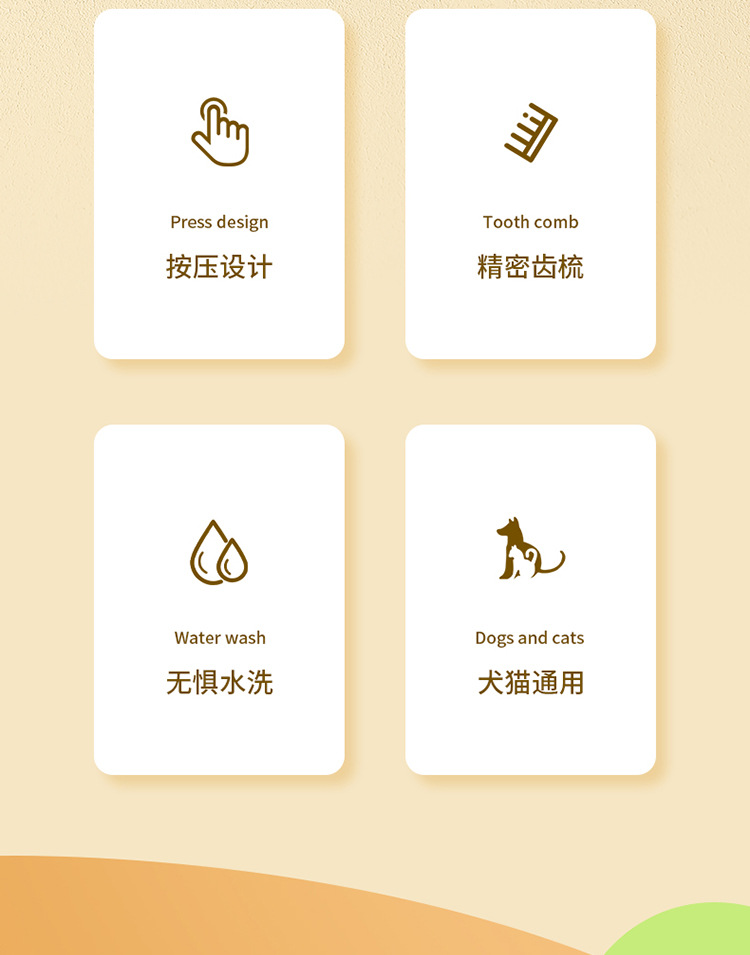 Press design

按压设计

Tooth comb

精密齿梳

Water wash

无惧水洗

Dogs and cats

犬猫通用