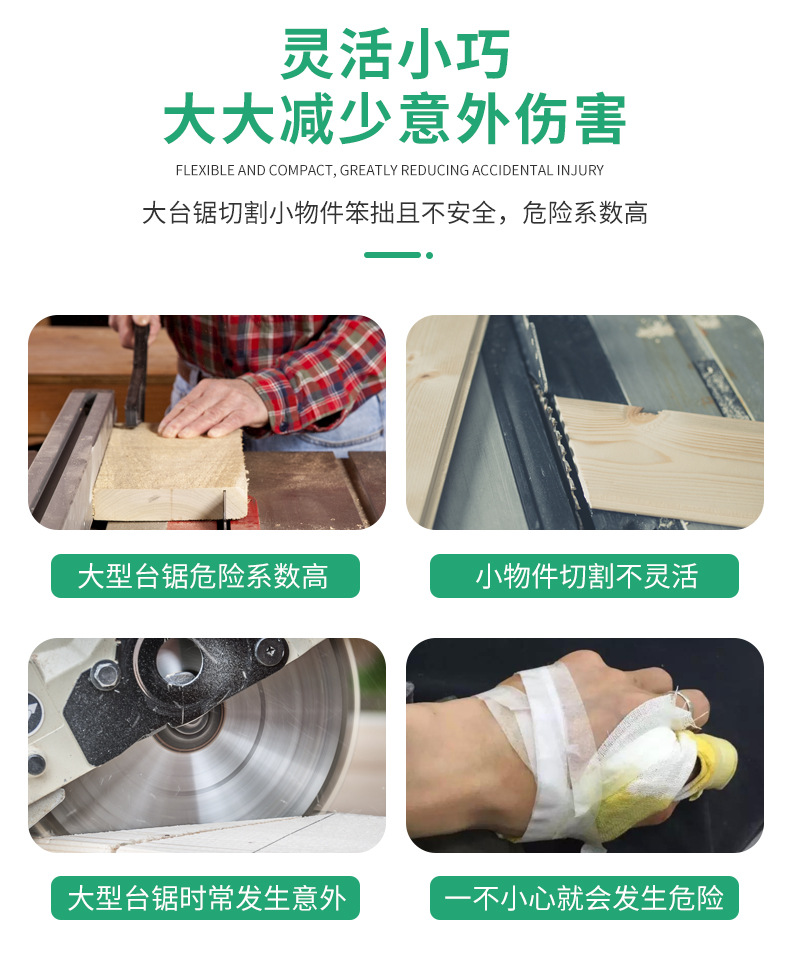 灵活小巧
大大减少意外伤害

FLEXIBLE AND COMPACT, GREATLY REDUCING ACCIDENTAL INJURY

大台锯切割小物件笨拙且不安全，危险系数高

大型台锯危险系数高

小物件切割不灵活

大型台锯时常发生意外

一不小心就会发生危险