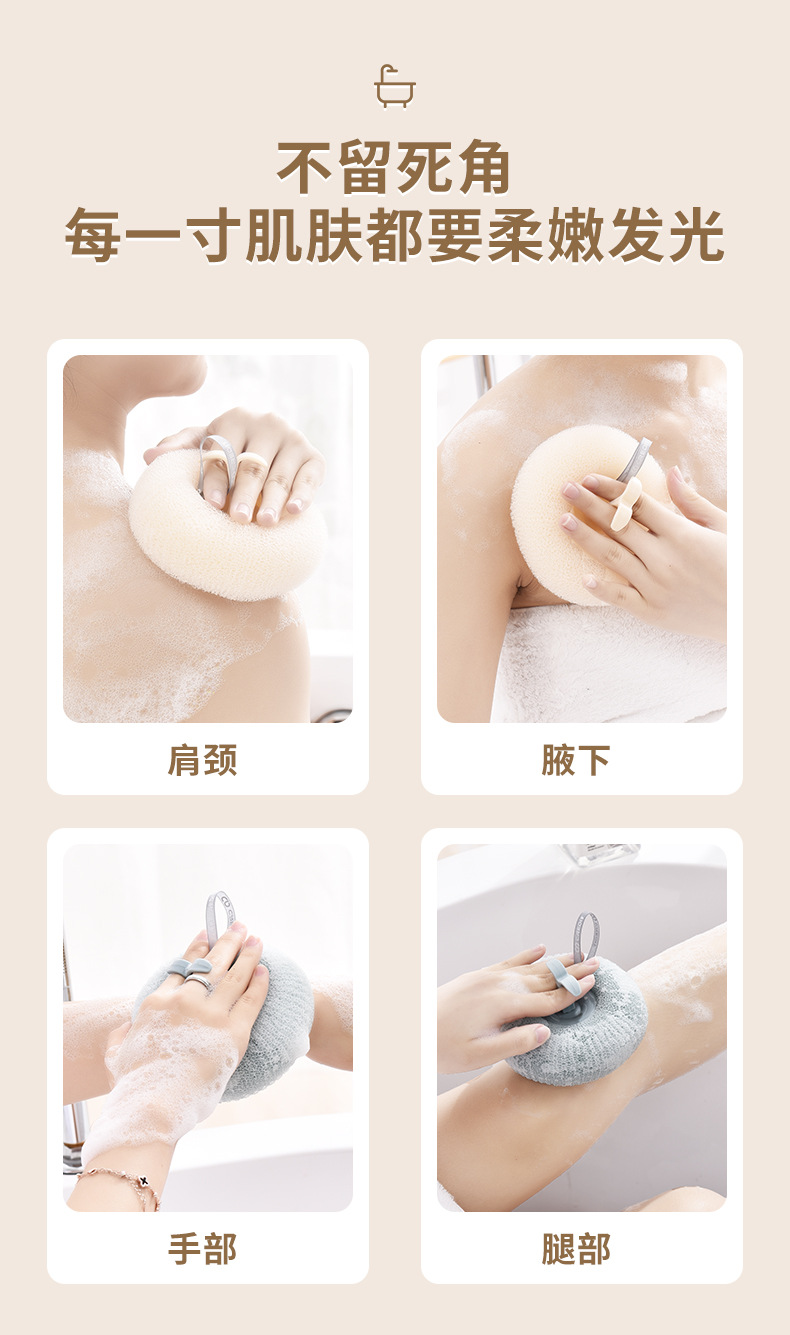 不留死角
每一寸肌肤都要柔嫩发光

肩颈

腋下

手部

腿部