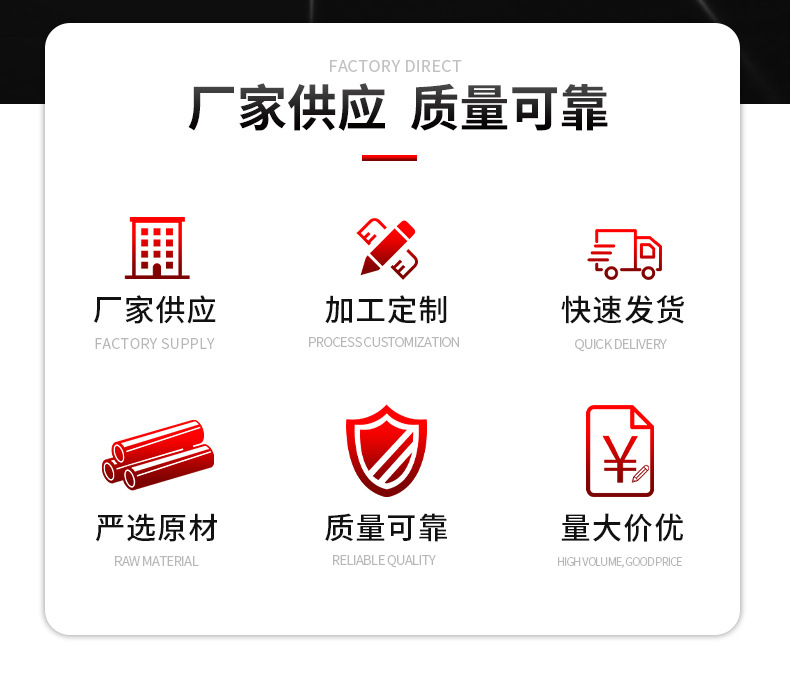 FACTORY DIRECT
厂家供应 质量可靠

厂家供应
FACTORY SUPPLY

加工定制
PROCESS CUSTOMIZATION

快速发货
QUICK DELIVERY

严选原材
RAW MATERIAL

质量可靠
RELIABLE QUALITY

量大价优
HIGH VOLUME, GOOD PRICE