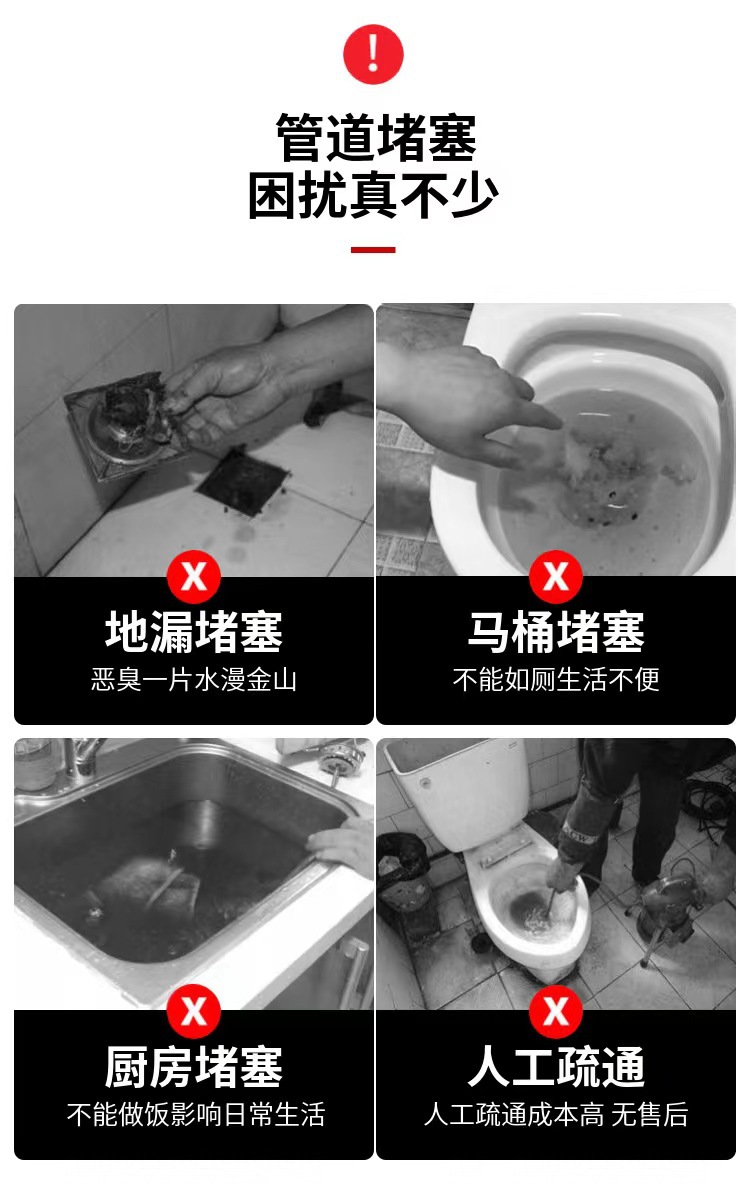 !

管道堵塞
困扰真不少

X
地漏堵塞
恶臭一片水漫金山

X
马桶堵塞
不能如厕生活不便

X
厨房堵塞
不能做饭影响日常生活

X
人工疏通
人工疏通成本高 无售后