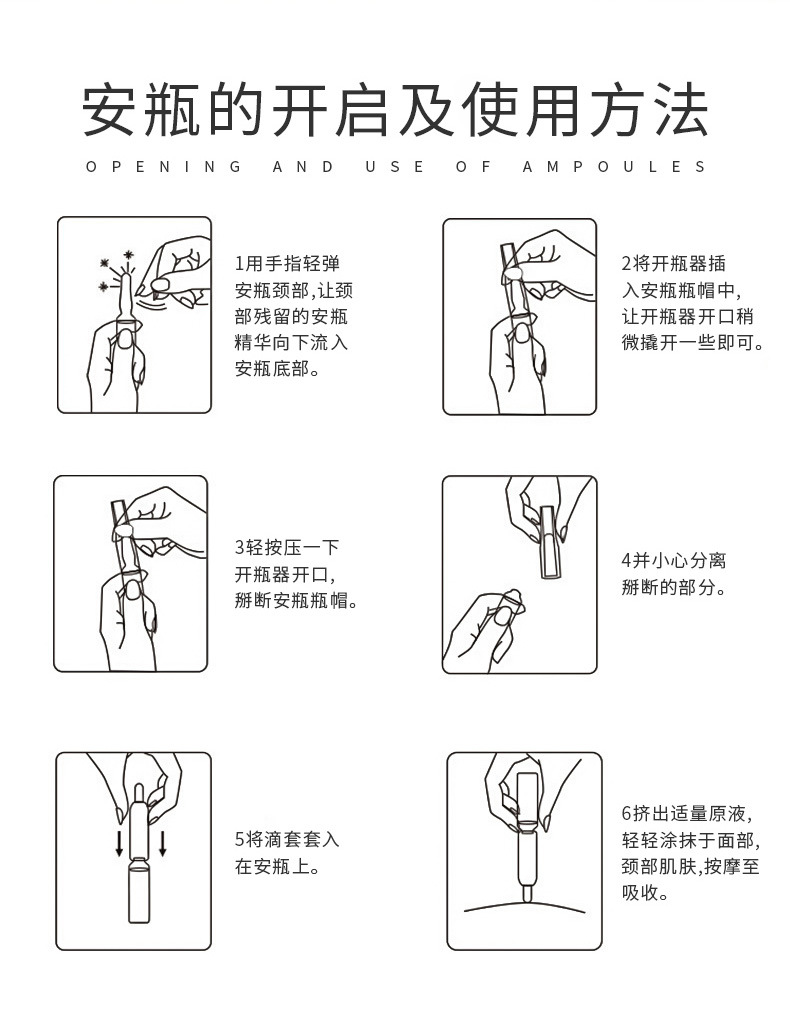 安瓶的开启及使用方法

OPENING AND USE OF AMPOULES

1用手指轻弹安瓶颈部,让颈部残留的安瓶精华向下流入安瓶底部。

2将开瓶器插入安瓶瓶帽中,让开瓶器开口稍微撬开一些即可。

3轻按压一下开瓶器开口,掰断安瓶瓶帽。

4并小心分离掰断的部分。

5将滴套套入在安瓶上。

6挤出适量原液,轻轻涂抹于面部,颈部肌肤,按摩至吸收。