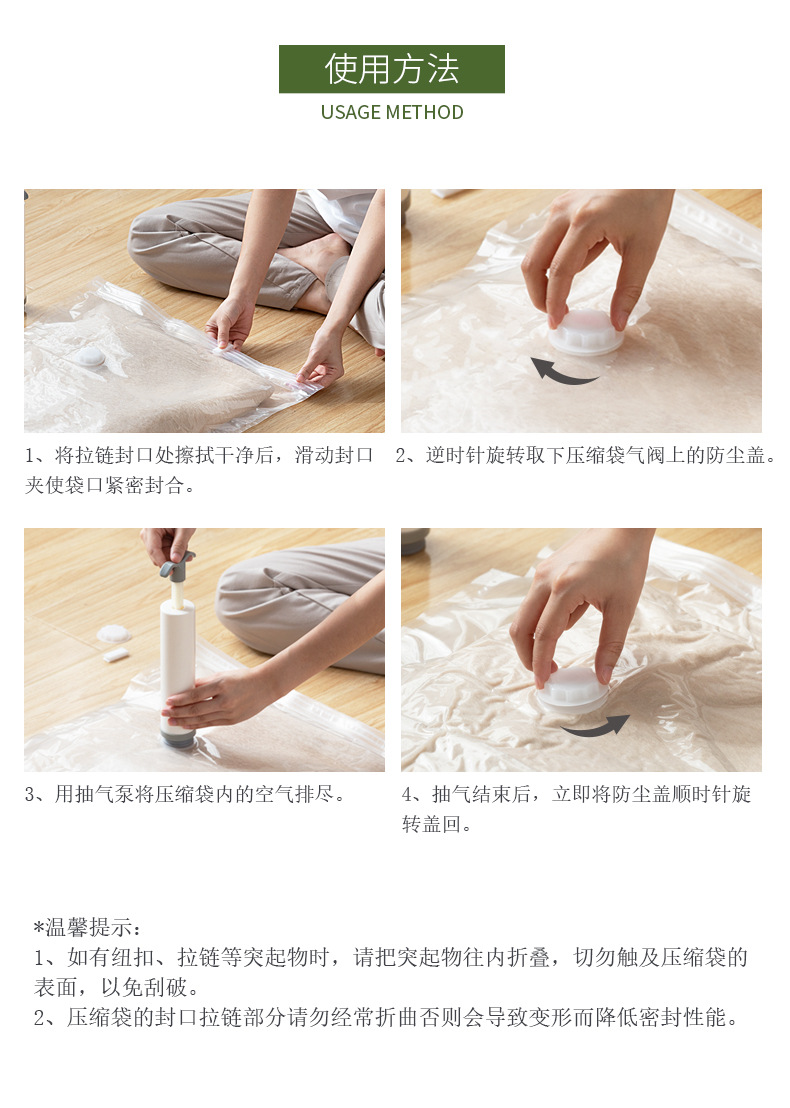 使用方法
USAGE METHOD

1、将拉链封口处擦拭干净后，滑动封口夹使袋口紧密封合。

2、逆时针旋转取下压缩袋气阀上的防尘盖。

3、用抽气泵将压缩袋内的空气排尽。

4、抽气结束后，立即将防尘盖顺时针旋转盖回。

*温馨提示：
1、如有纽扣、拉链等突起物时，请把突起物往内折叠，切勿触及压缩袋的表面，以免刮破。
2、压缩袋的封口拉链部分请勿经常折曲否则会导致变形而降低密封性能。