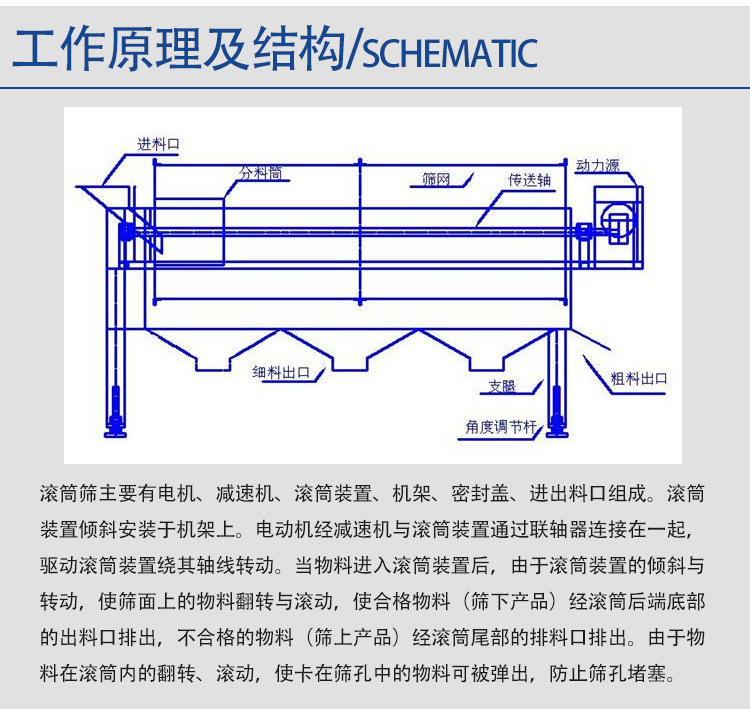 工作原理及结构/SCHEMATIC

进料口
分料筒
筛网
传送轴
动力源
细料出口
支腿
粗料出口
角度调节杆

滚筒筛主要有电机、减速机、滚筒装置、机架、密封盖、进出料口组成。滚筒装置倾斜安装于机架上。电动机经减速机与滚筒装置通过联轴器连接在一起，驱动滚筒装置绕其轴线转动。当物料进入滚筒装置后，由于滚筒装置的倾斜与转动，使筛面上的物料翻转与滚动，使合格物料（筛下产品）经滚筒后端底部的出料口排出，不合格的物料（筛上产品）经滚筒尾部的排料口排出。由于物料在滚筒内的翻转、滚动，使卡在筛孔中的物料可被弹出，防止筛孔堵塞。