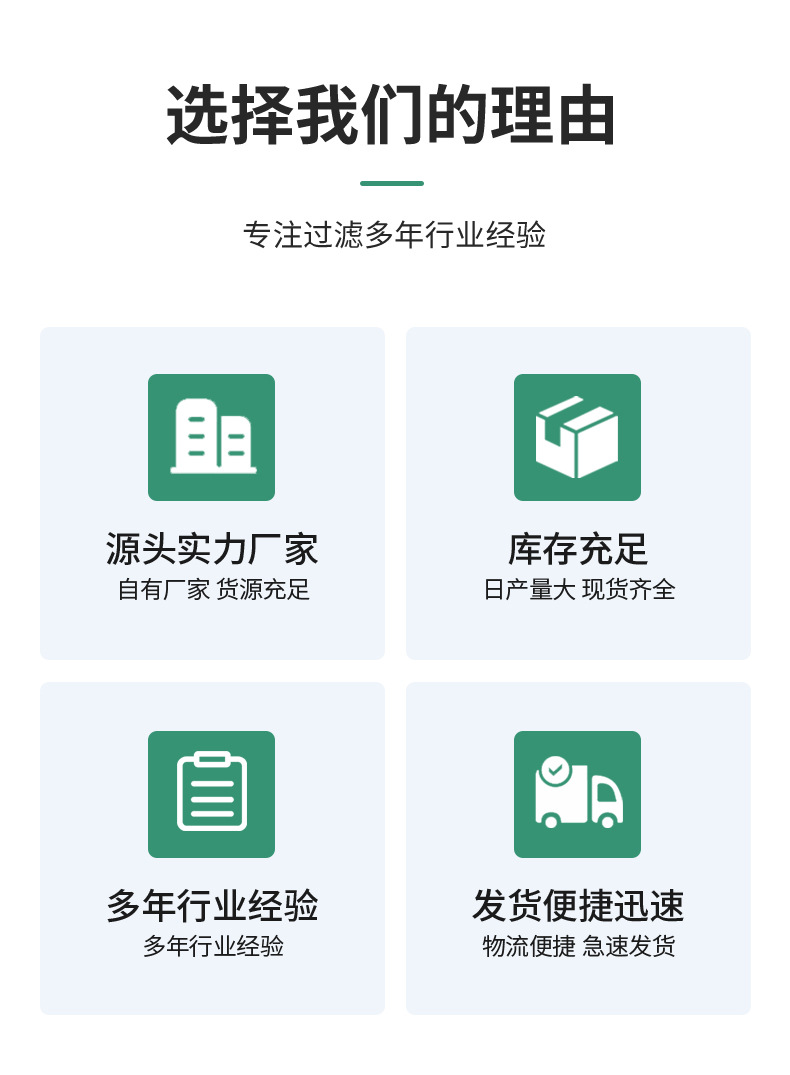 选择我们的理由

专注过滤多年行业经验

源头实力厂家
自有厂家 货源充足

库存充足
日产量大 现货齐全

多年行业经验
多年行业经验

发货便捷迅速
物流便捷 急速发货