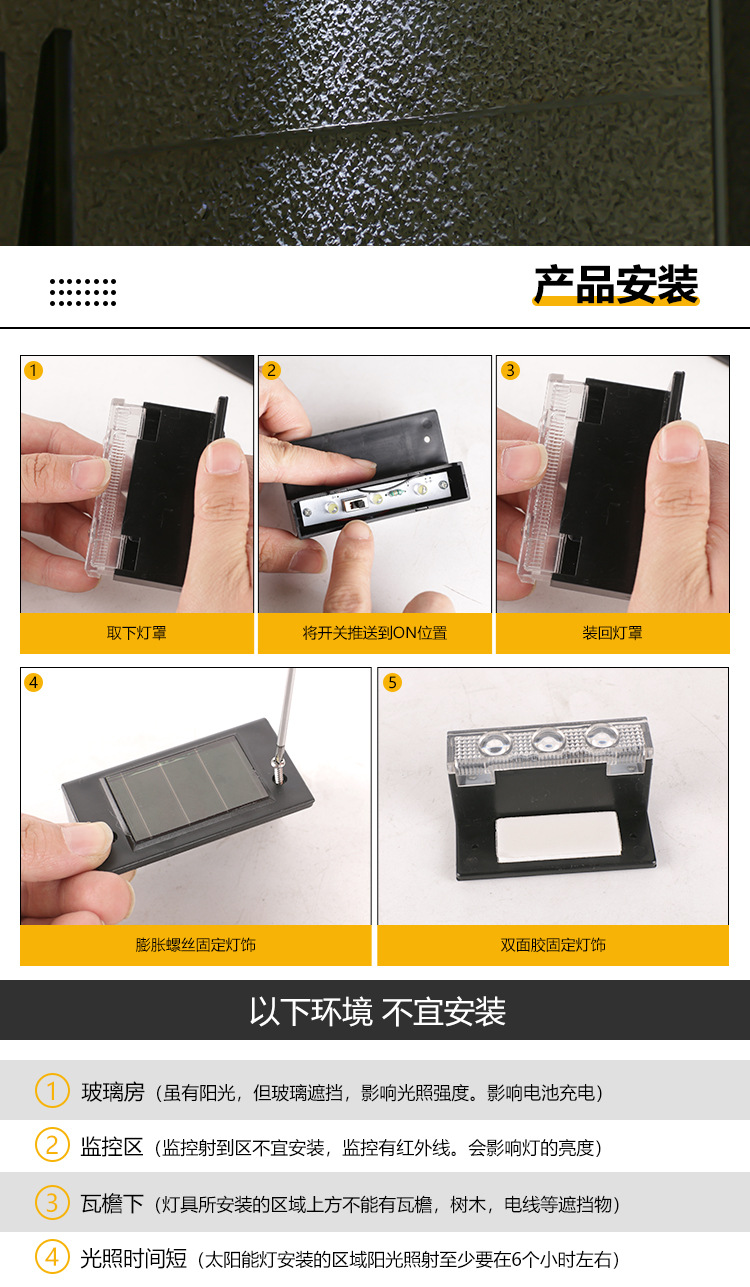 产品安装

1
取下灯罩

2
将开关推送到ON位置

3
装回灯罩

4
膨胀螺丝固定灯饰

5
双面胶固定灯饰

以下环境 不宜安装

1 玻璃房（虽有阳光，但玻璃遮挡，影响光照强度。影响电池充电）

2 监控区（监控射到区不宜安装，监控有红外线。会影响灯的亮度）

3 瓦檐下（灯具所安装的区域上方不能有瓦檐，树木，电线等遮挡物）

4 光照时间短（太阳能灯安装的区域阳光照射至少要在6个小时左右）