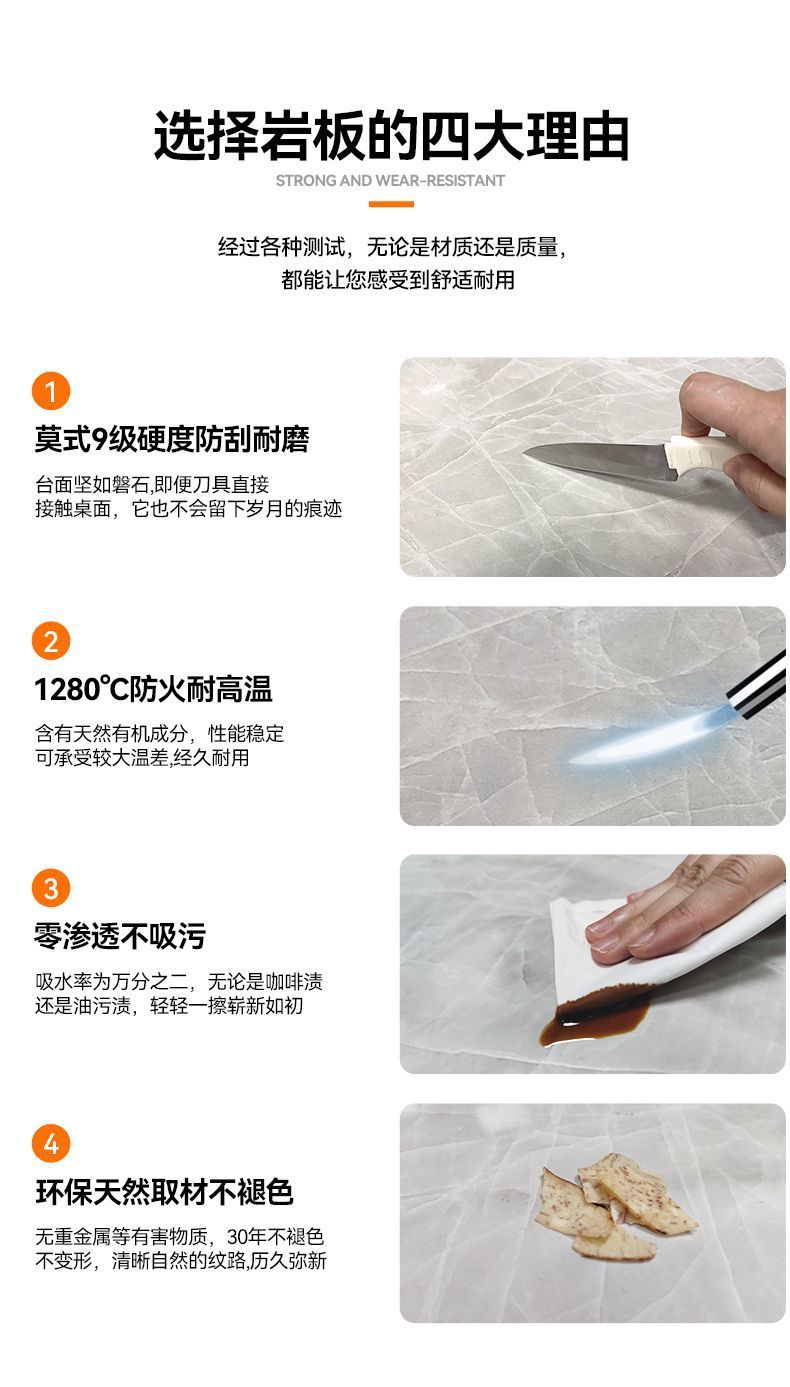 选择岩板的四大理由

STRONG AND WEAR-RESISTANT

经过各种测试，无论是材质还是质量，
都能让您感受到舒适耐用

1

莫式9级硬度防刮耐磨

台面坚如磐石,即便刀具直接
接触桌面，它也不会留下岁月的痕迹

2

1280℃防火耐高温

含有天然有机成分，性能稳定
可承受较大温差,经久耐用

3

零渗透不吸污

吸水率为万分之二，无论是咖啡渍
还是油污渍，轻轻一擦崭新如初

4

环保天然取材不褪色

无重金属等有害物质，30年不褪色
不变形，清晰自然的纹路,历久弥新