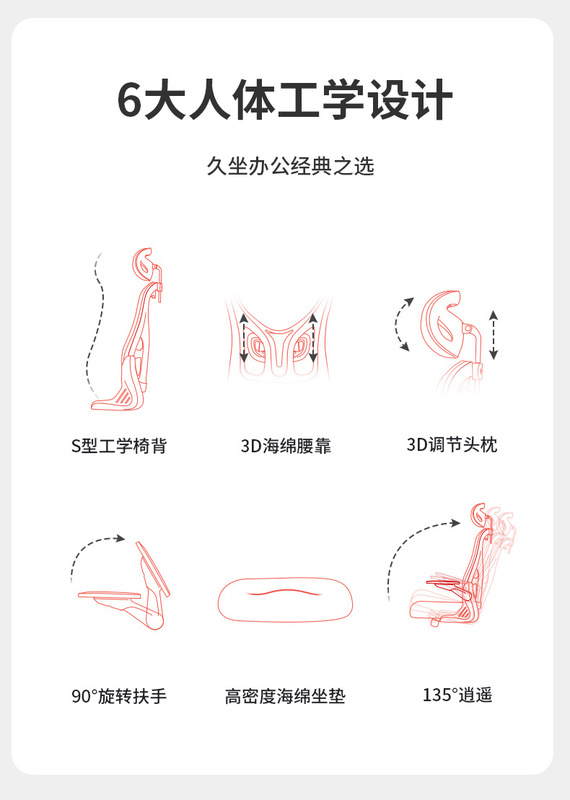 6大人体工学设计

久坐办公经典之选

S型工学椅背

3D海绵腰靠

3D调节头枕

90°旋转扶手

高密度海绵坐垫

135°逍遥