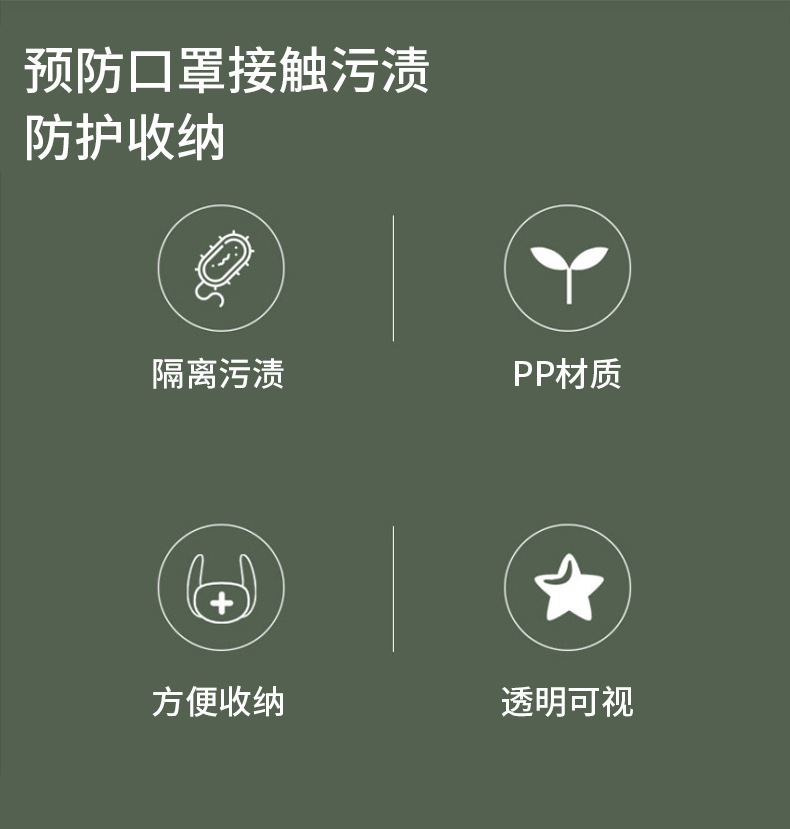 预防口罩接触污渍
防护收纳

隔离污渍

PP材质

方便收纳

透明可视