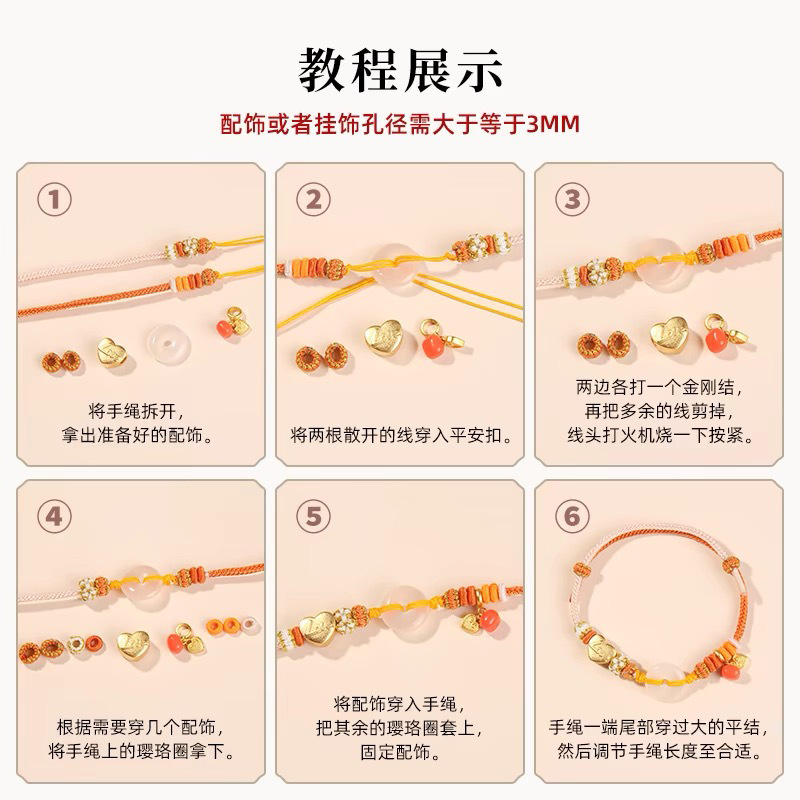 教程展示

配饰或者挂饰孔径需大于等于3MM

①

将手绳拆开，
拿出准备好的配饰。

②

将两根散开的线穿入平安扣。

③

两边各打一个金刚结，
再把多余的线剪掉，
线头打火机烧一下按紧。

④

根据需要穿几个配饰，
将手绳上的璎珞圈拿下。

⑤

将配饰穿入手绳，
把其余的璎珞圈套上，
固定配饰。

⑥

手绳一端尾部穿过大的平结，
然后调节手绳长度至合适。