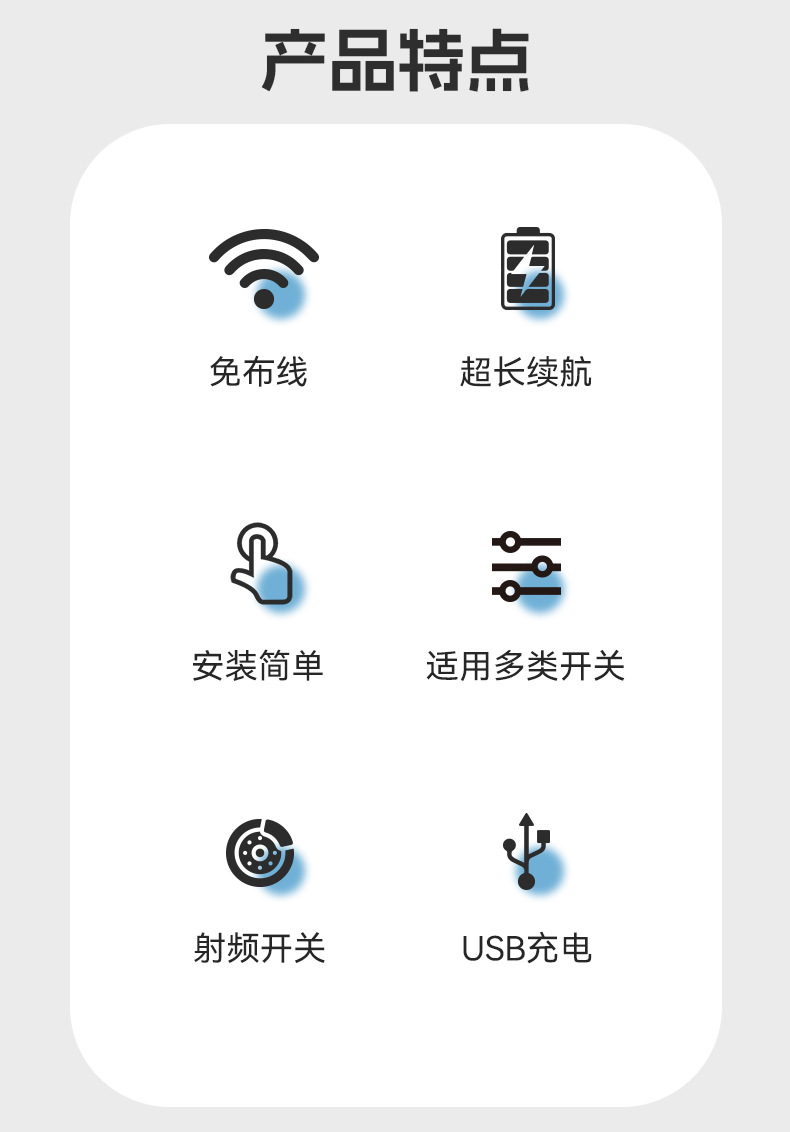 产品特点

免布线

超长续航

安装简单

适用多类开关

射频开关

USB充电