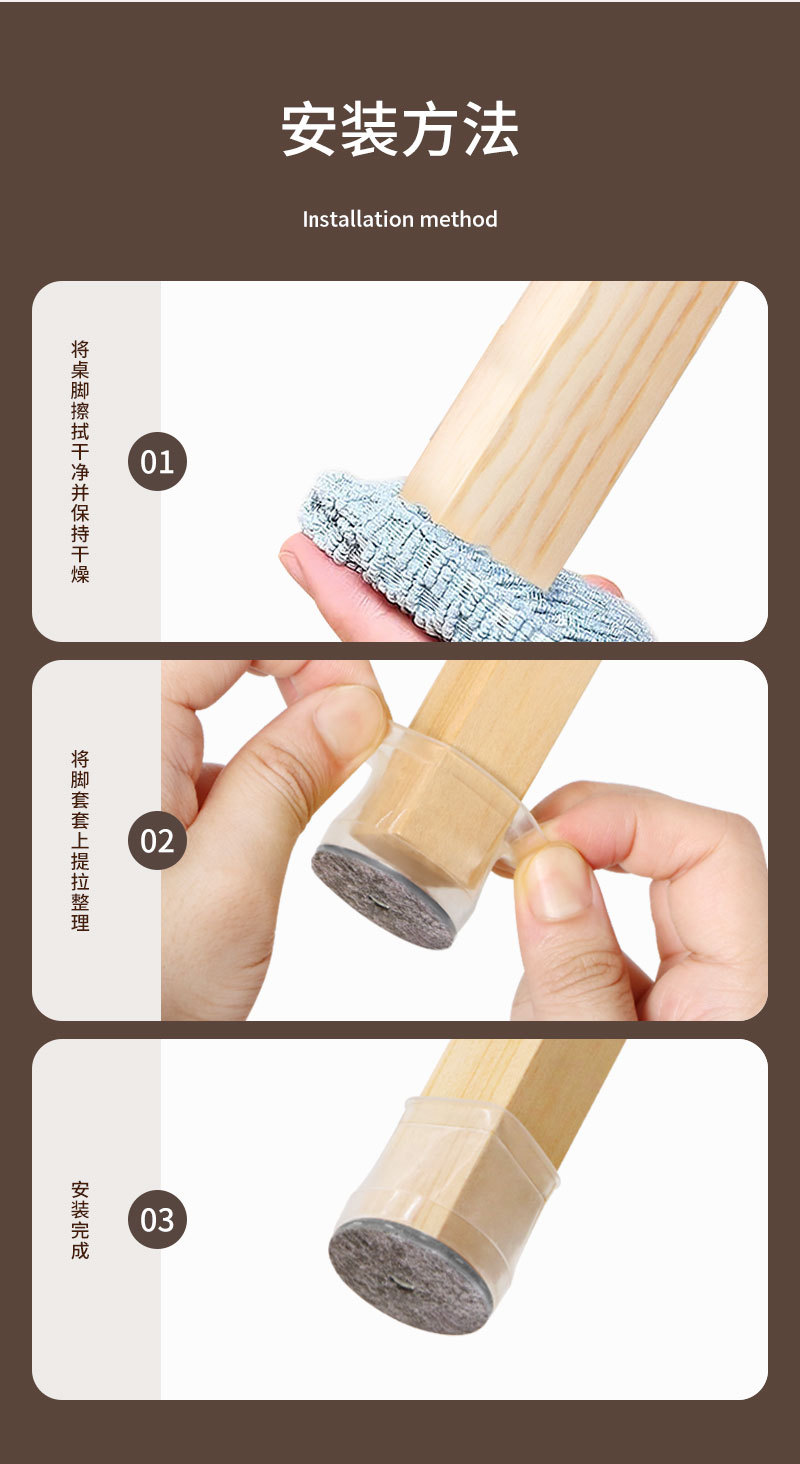 安装方法

Installation method

将桌脚擦拭干净并保持干燥

01

将脚套套上提拉整理

02

安装完成

03