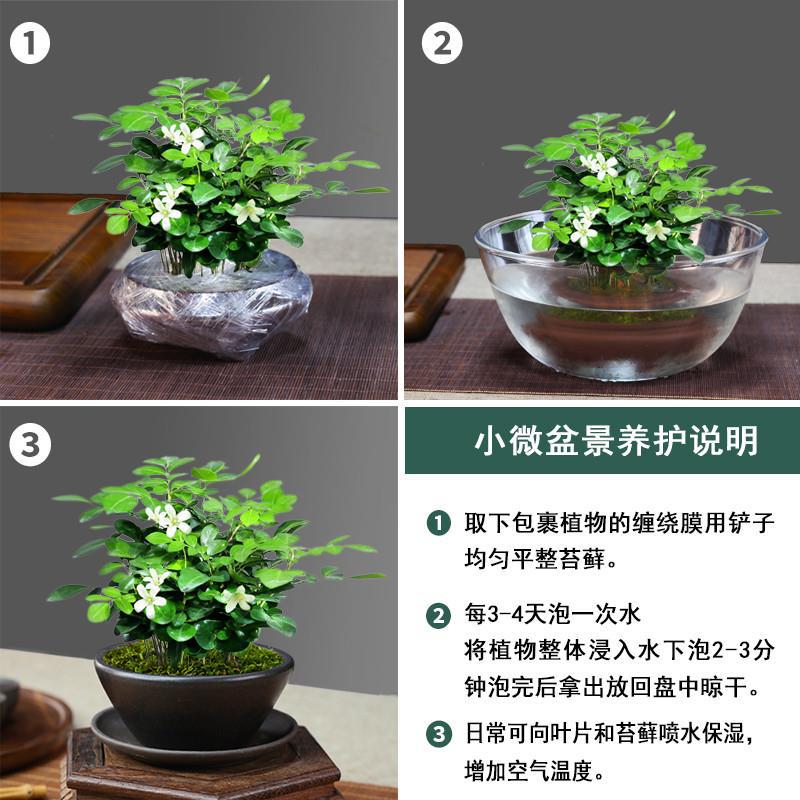 1

2

3

小微盆景养护说明

1 取下包裹植物的缠绕膜用铲子均匀平整苔藓。

2 每3-4天泡一次水
将植物整体浸入水下泡2-3分钟泡完后拿出放回盘中晾干。

3 日常可向叶片和苔藓喷水保湿，增加空气温度。