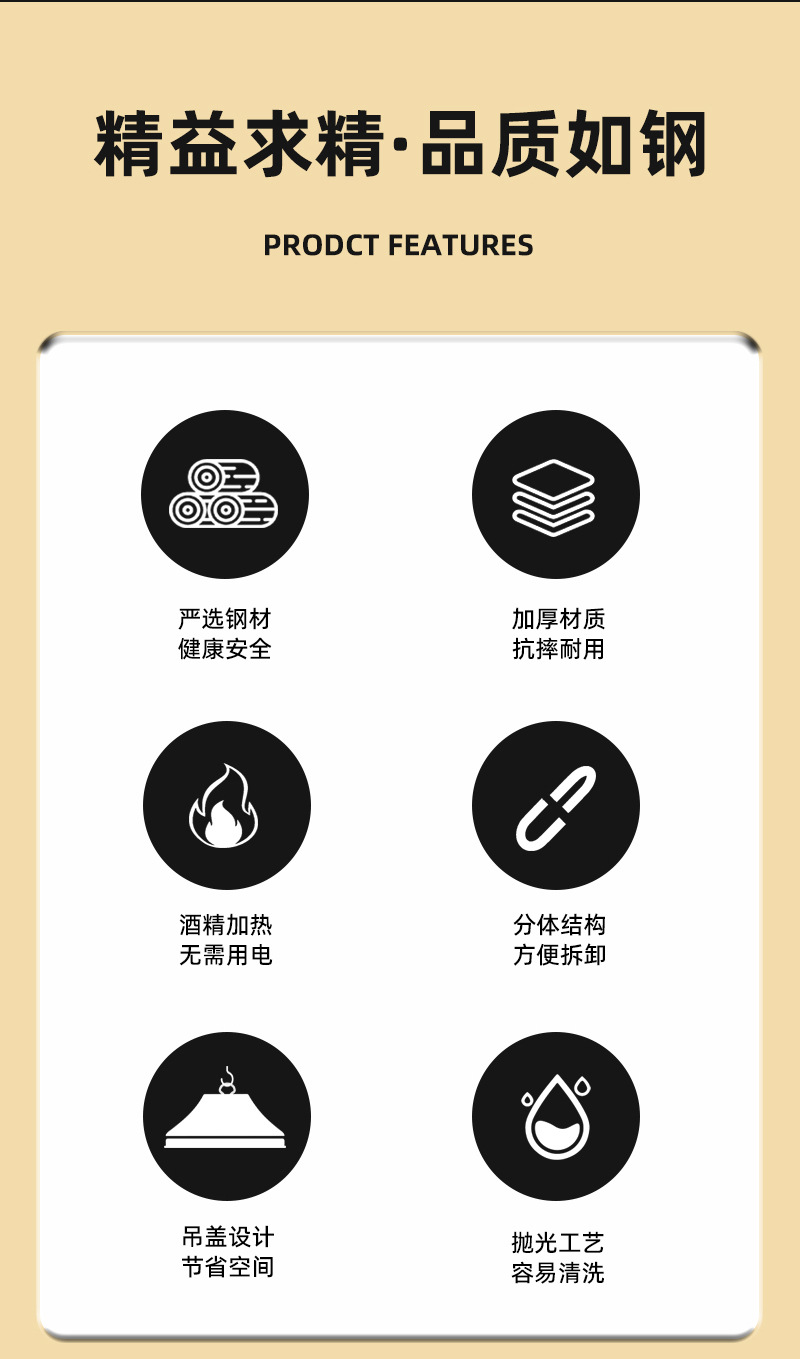 精益求精·品质如钢

PRODCT FEATURES

严选钢材
健康安全

加厚材质
抗摔耐用

酒精加热
无需用电

分体结构
方便拆卸

吊盖设计
节省空间

抛光工艺
容易清洗