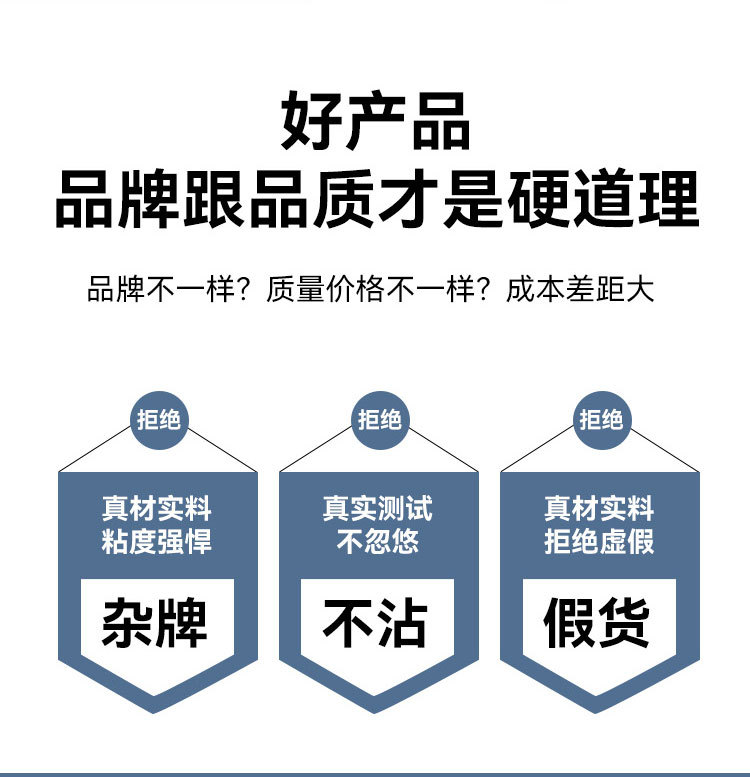 好产品
品牌跟品质才是硬道理

品牌不一样？质量价格不一样？成本差距大

拒绝
真材实料
粘度强悍
杂牌

拒绝
真实测试
不忽悠
不沾

拒绝
真材实料
拒绝虚假
假货