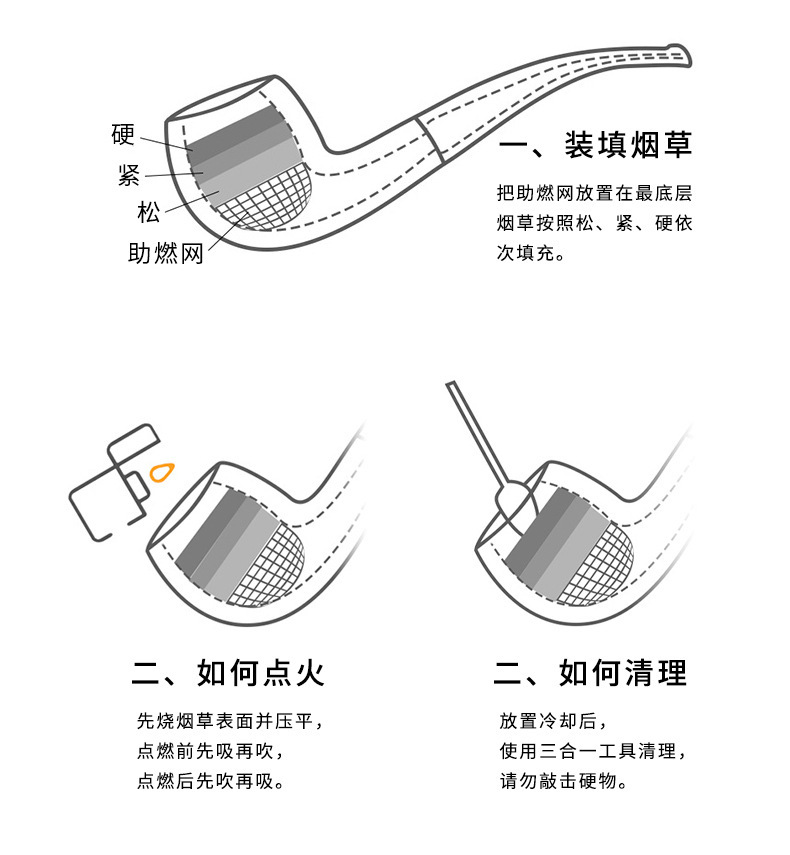 硬
紧
松
助燃网

一、装填烟草

把助燃网放置在最底层烟草按照松、紧、硬依次填充。

二、如何点火

先烧烟草表面并压平，
点燃前先吸再吹，
点燃后先吹再吸。

二、如何清理

放置冷却后，
使用三合一工具清理，
请勿敲击硬物。