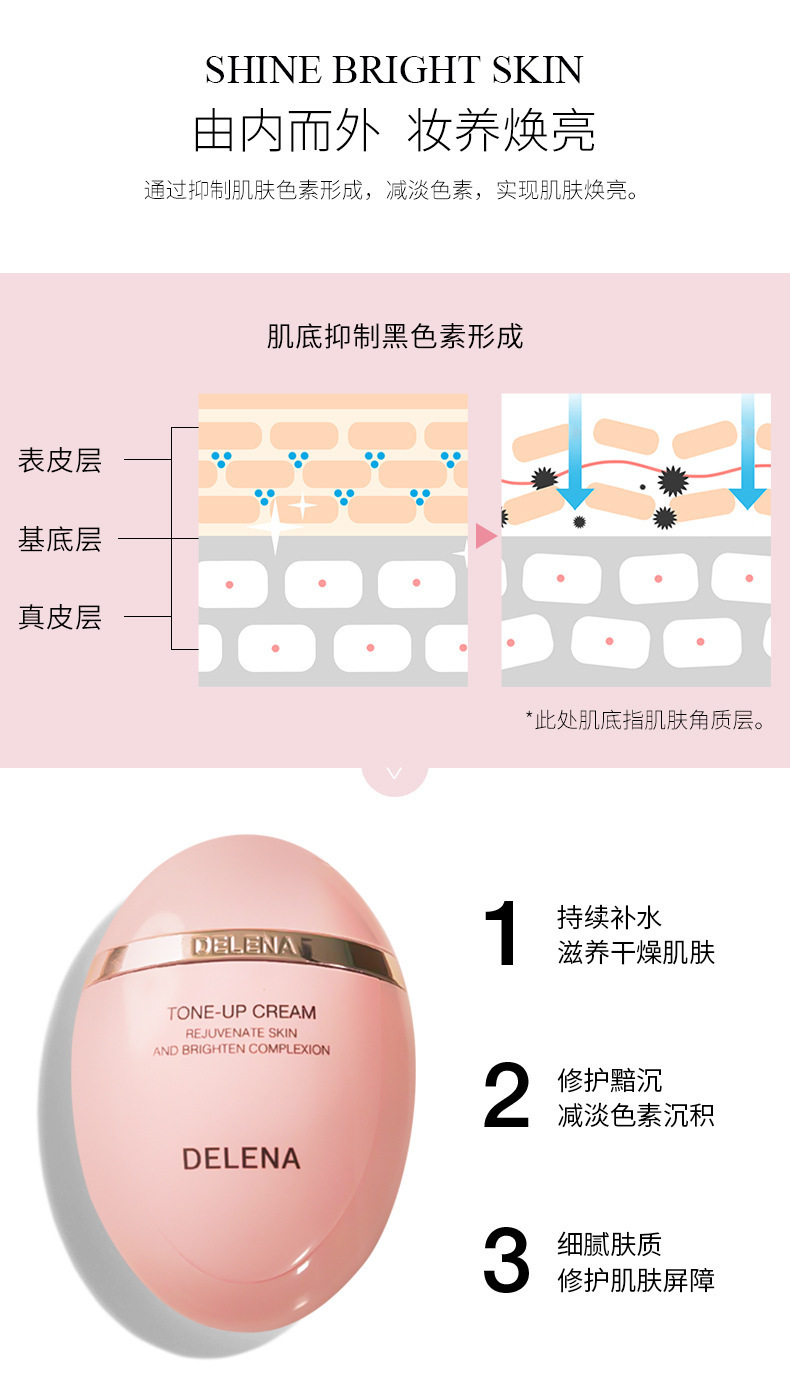 SHINE BRIGHT SKIN
由内而外 妆养焕亮
通过抑制肌肤色素形成，减淡色素，实现肌肤焕亮。

肌底抑制黑色素形成

表皮层
基底层
真皮层

*此处肌底指肌肤角质层。

DELENA
TONE-UP CREAM
REJUVENATE SKIN
AND BRIGHTEN COMPLEXION
DELENA

1 持续补水
滋养干燥肌肤

2 修护黯沉
减淡色素沉积

3 细腻肤质
修护肌肤屏障