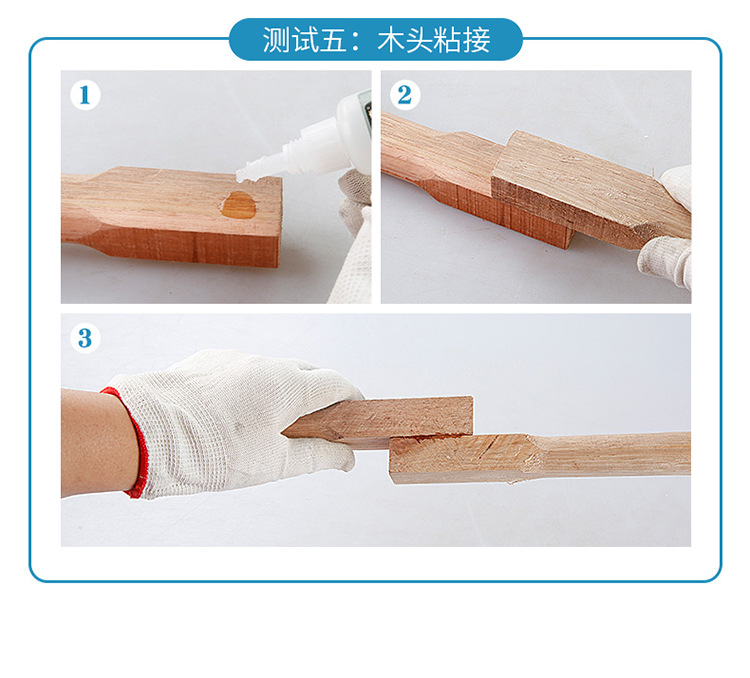 测试五：木头粘接

1

2

3