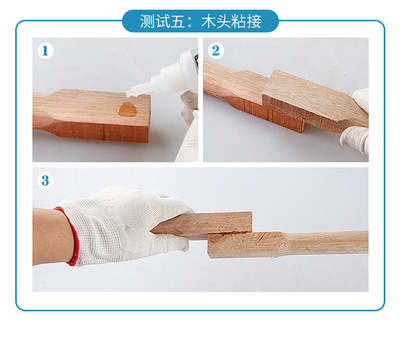 测试五：木头粘接

1

2

3