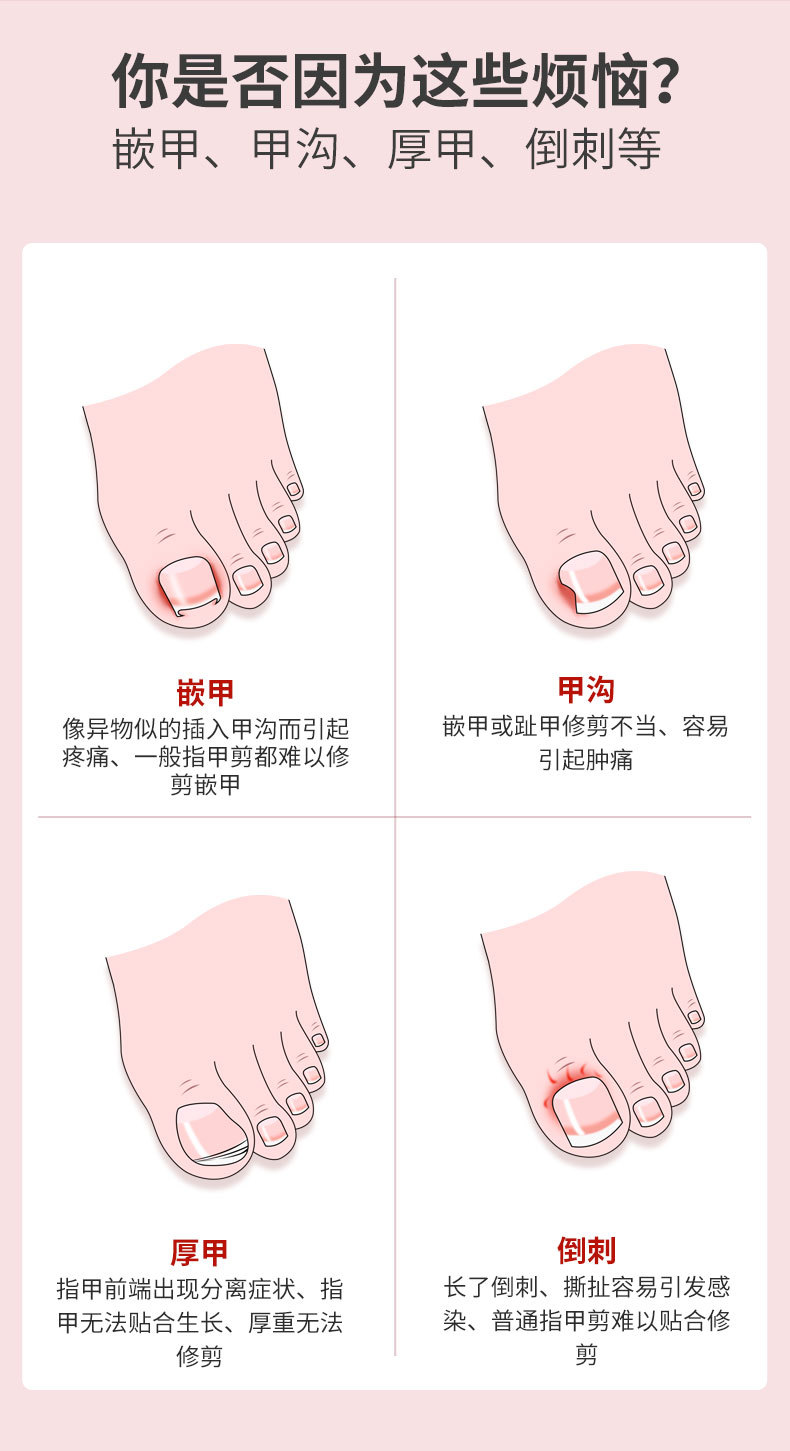 你是否因为这些烦恼?
嵌甲、甲沟、厚甲、倒刺等

嵌甲
像异物似的插入甲沟而引起疼痛、一般指甲剪都难以修剪嵌甲

甲沟
嵌甲或趾甲修剪不当、容易引起肿痛

厚甲
指甲前端出现分离症状、指甲无法贴合生长、厚重无法修剪

倒刺
长了倒刺、撕扯容易引发感染、普通指甲剪难以贴合修剪