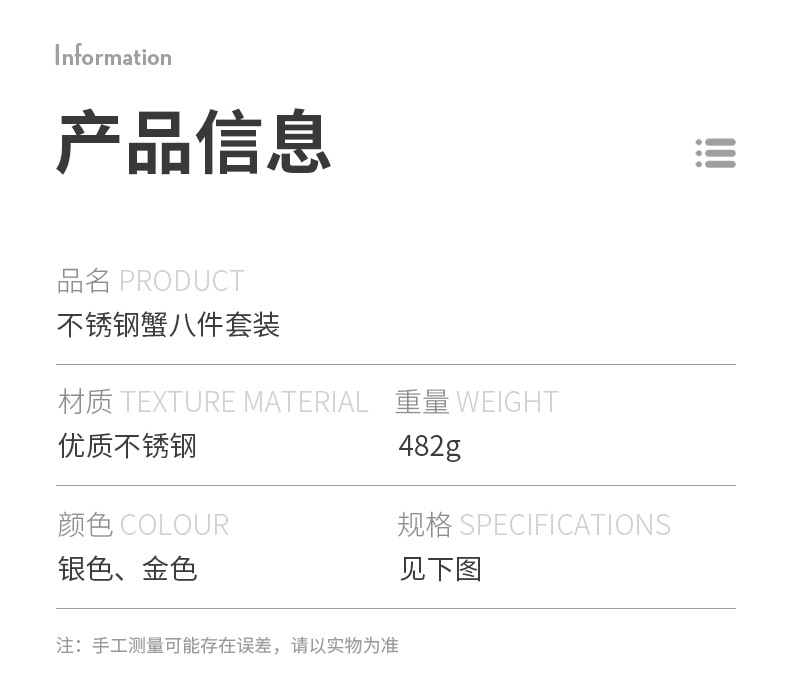 Information

产品信息

品名 PRODUCT
不锈钢蟹八件套装

材质 TEXTURE MATERIAL
优质不锈钢

重量 WEIGHT
482g

颜色 COLOUR
银色、金色

规格 SPECIFICATIONS
见下图

注：手工测量可能存在误差，请以实物为准