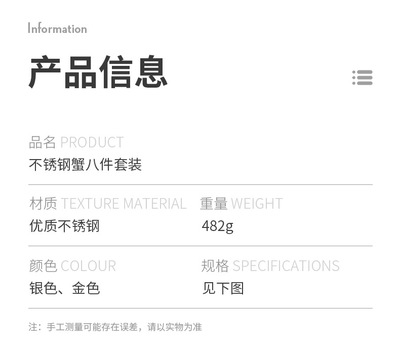 Information

产品信息

品名 PRODUCT
不锈钢蟹八件套装

材质 TEXTURE MATERIAL
优质不锈钢

重量 WEIGHT
482g

颜色 COLOUR
银色、金色

规格 SPECIFICATIONS
见下图

注：手工测量可能存在误差，请以实物为准