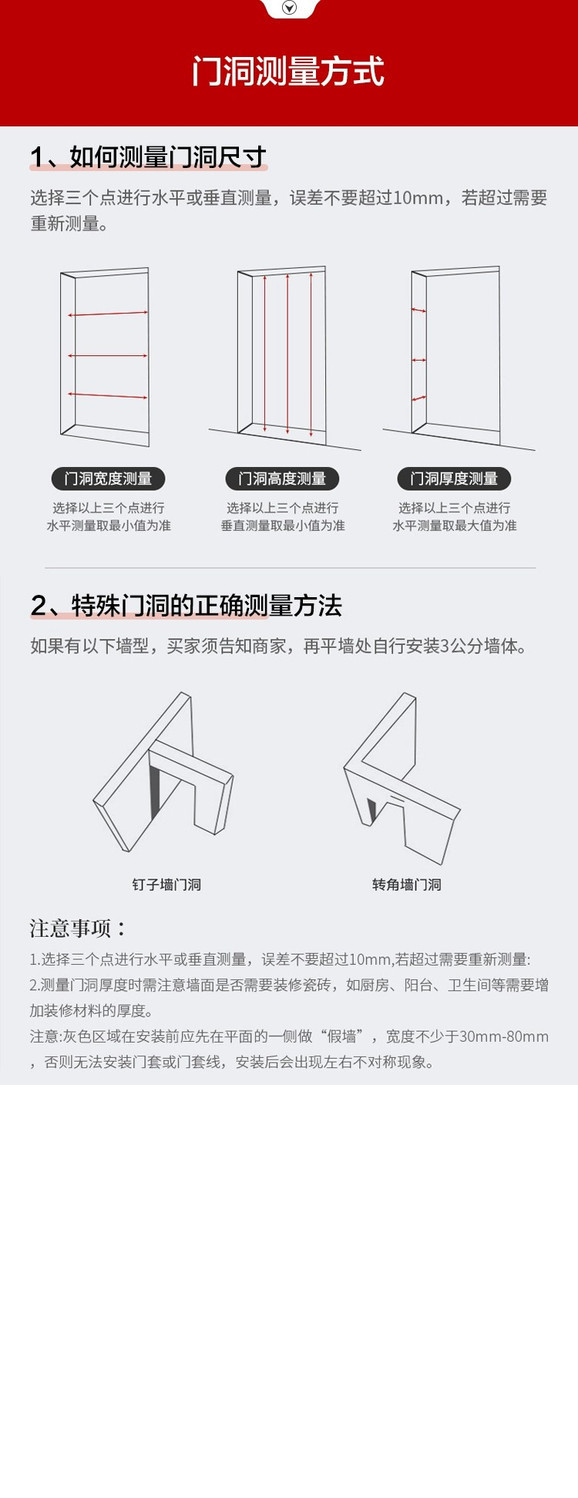 门洞测量方式

1、如何测量门洞尺寸

选择三个点进行水平或垂直测量，误差不要超过10mm，若超过需要重新测量。

门洞宽度测量

选择以上三个点进行水平测量取最小值为准

门洞高度测量

选择以上三个点进行垂直测量取最小值为准

门洞厚度测量

选择以上三个点进行水平测量取最大值为准

2、特殊门洞的正确测量方法

如果有以下墙型，买家须告知商家，再平墙处自行安装3公分墙体。

钉子墙门洞

转角墙门洞

注意事项：

1.选择三个点进行水平或垂直测量，误差不要超过10mm,若超过需要重新测量:

2.测量门洞厚度时需注意墙面是否需要装修瓷砖，如厨房、阳台、卫生间等需要增加装修材料的厚度。

注意:灰色区域在安装前应先在平面的一侧做“假墙”，宽度不少于30mm-80mm，否则无法安装门套或门套线，安装后会出现左右不对称现象。