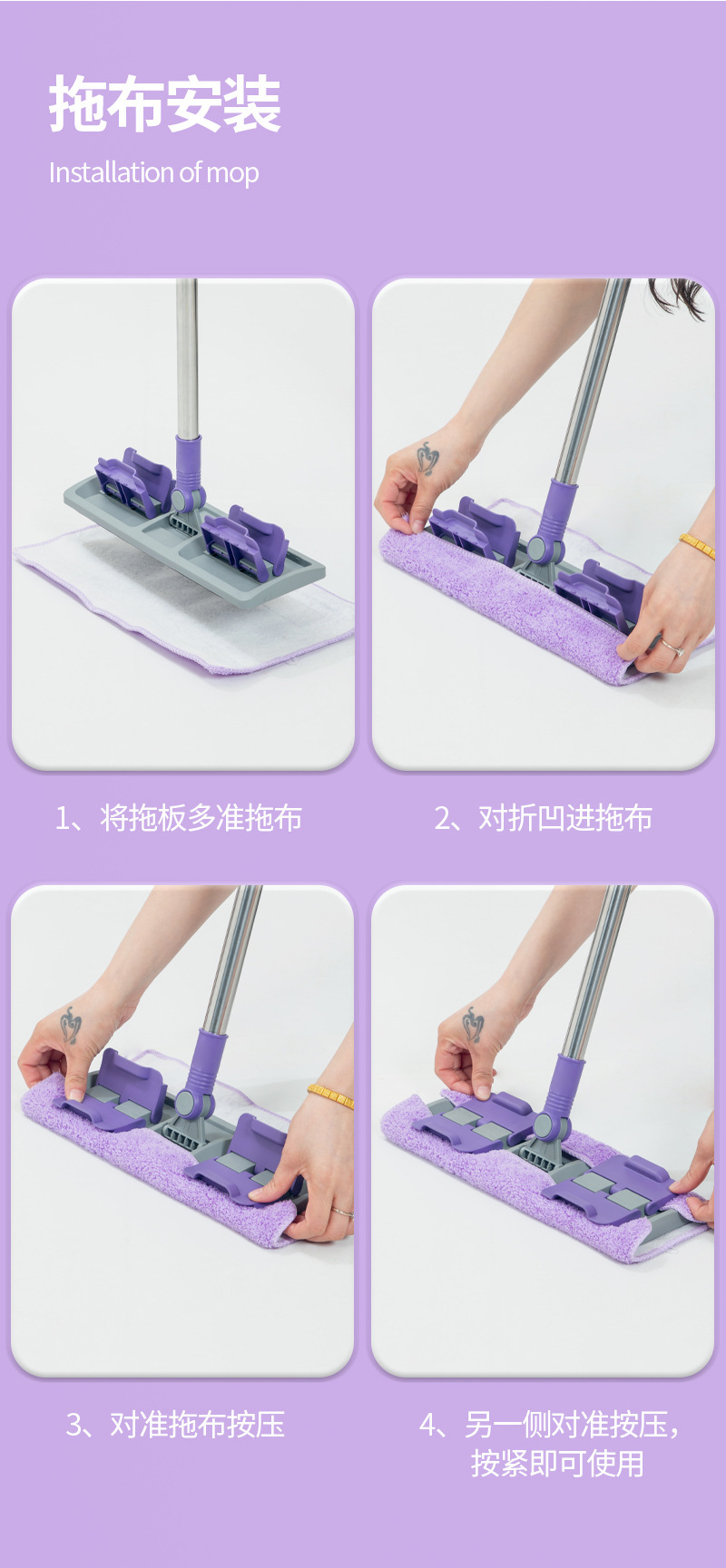 拖布安装

Installation of mop

1、将拖板多准拖布

2、对折凹进拖布

3、对准拖布按压

4、另一侧对准按压，按紧即可使用