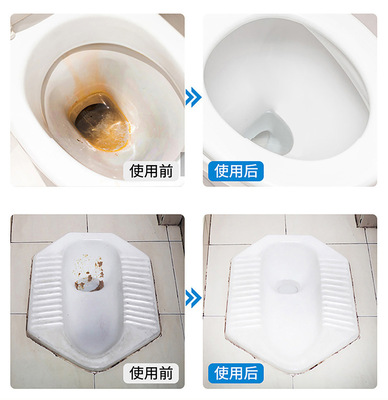 使用前

使用后

使用前

使用后