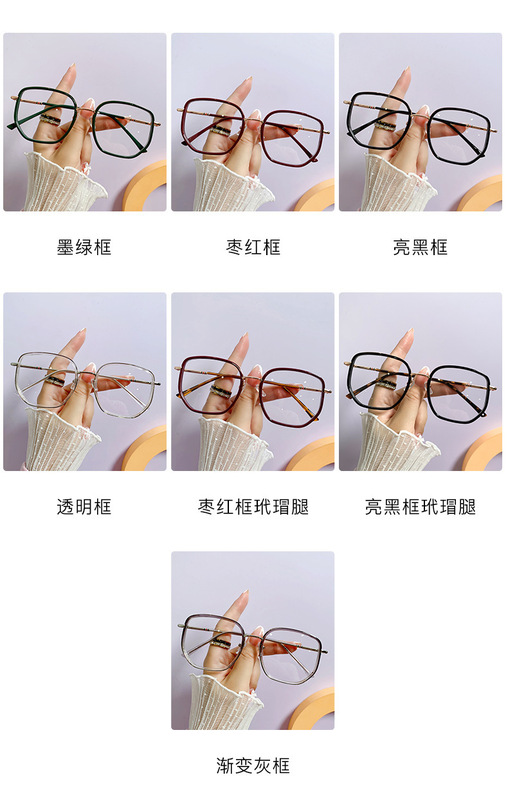 墨绿框

枣红框

亮黑框

透明框

枣红框玳瑁腿

亮黑框玳瑁腿

渐变灰框