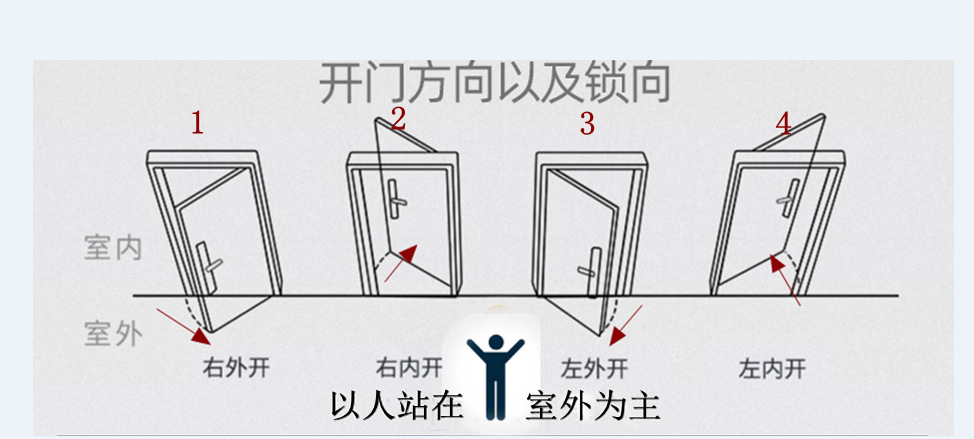 开门方向以及锁向

1

2

3

4

室内

室外

右外开

右内开

左外开

左内开

以人站在 室外为主