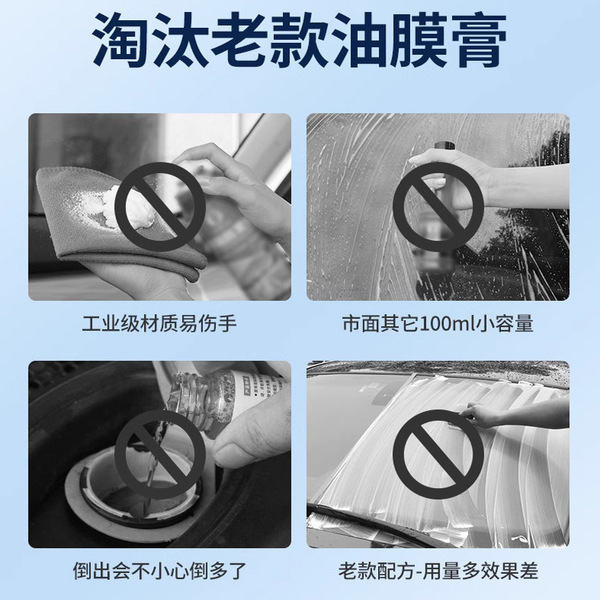 淘汰老款油膜膏

工业级材质易伤手

市面其它100ml小容量

倒出会不小心倒多了

老款配方-用量多效果差