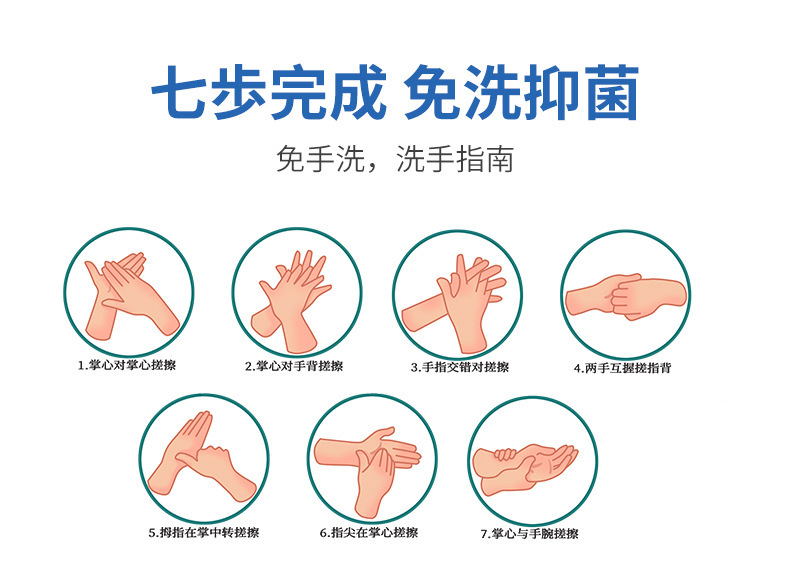 七步完成 免洗抑菌

免手洗，洗手指南

1.掌心对掌心搓擦

2.掌心对手背搓擦

3.手指交错对搓擦

4.两手互握搓指背

5.拇指在掌中转搓擦

6.指尖在掌心搓擦

7.掌心与手腕搓擦