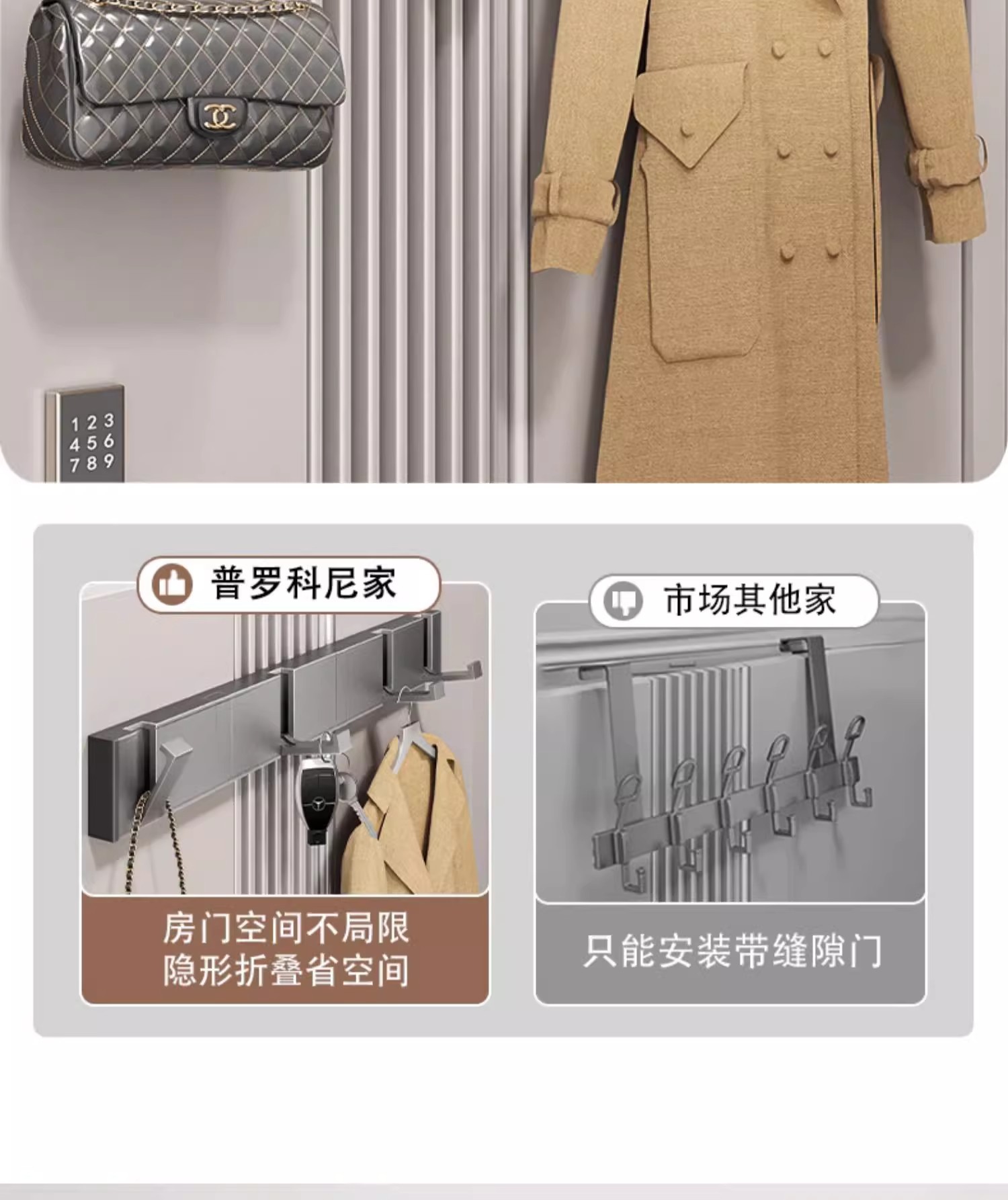 1 2 3
4 5 6
7 8 9

普罗科尼家

房门空间不局限
隐形折叠省空间

市场其他家

只能安装带缝隙门