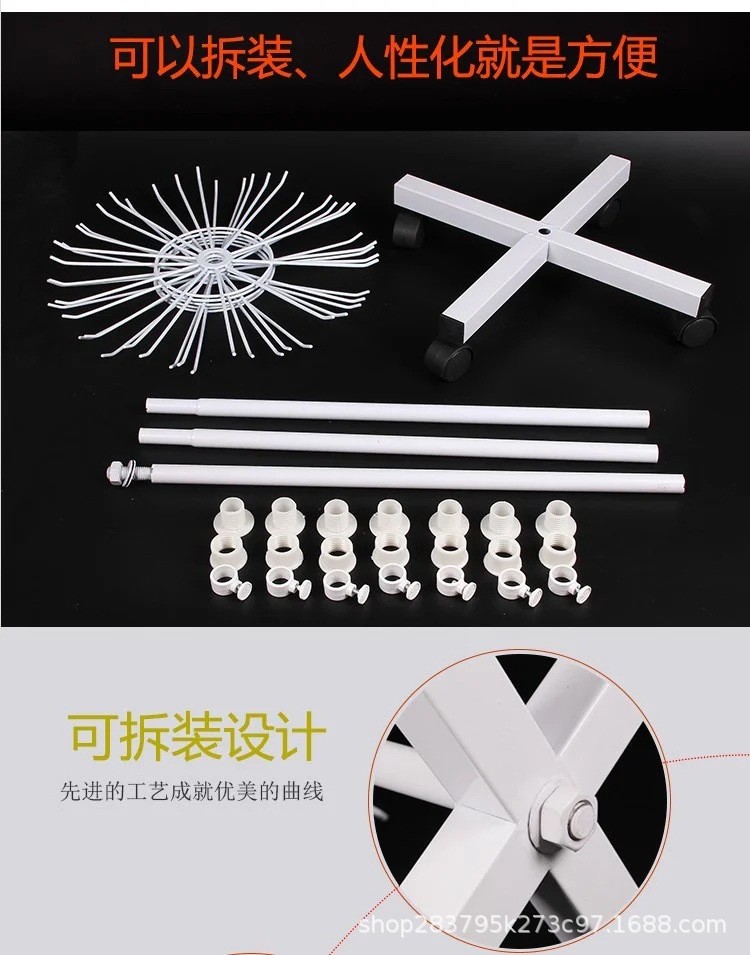 可以拆装、人性化就是方便

可拆装设计

先进的工艺成就优美的曲线

shop283795k273c97.1688.com