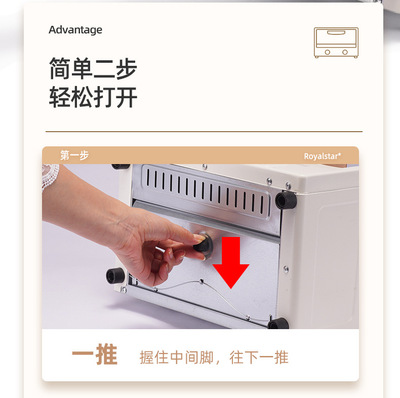 Advantage

简单二步
轻松打开

第一步

Royalstar®

一推 握住中间脚，往下一推